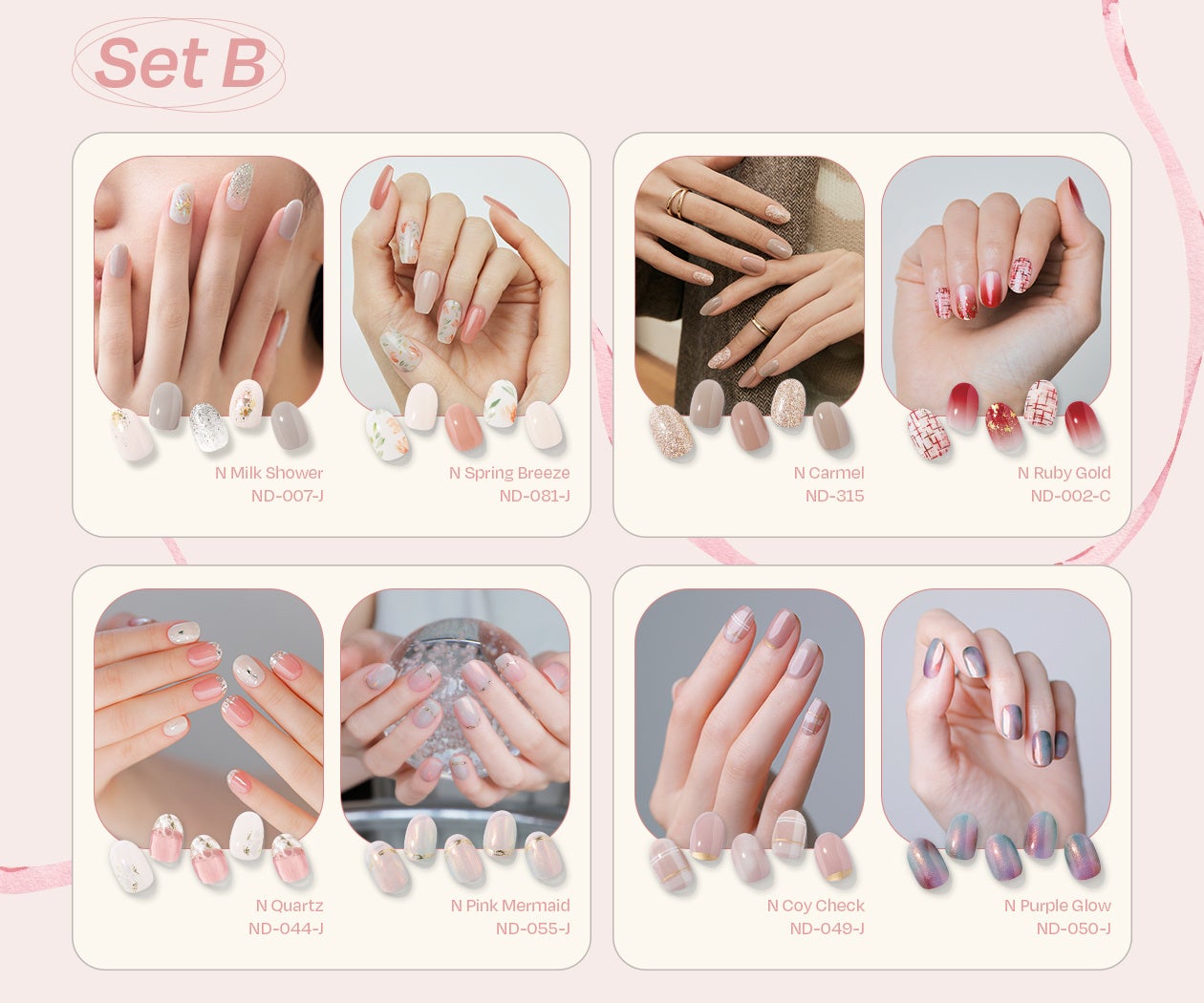 Set B

N Milk Shower
ND-007-J

N Spring Breeze
ND-081-J

N Carmel
ND-315

N Ruby Gold
ND-002-C

N Quartz
ND-044-J

N Pink Mermaid
ND-055-J

N Coy Check
ND-049-J

N Purple Glow
ND-050-J