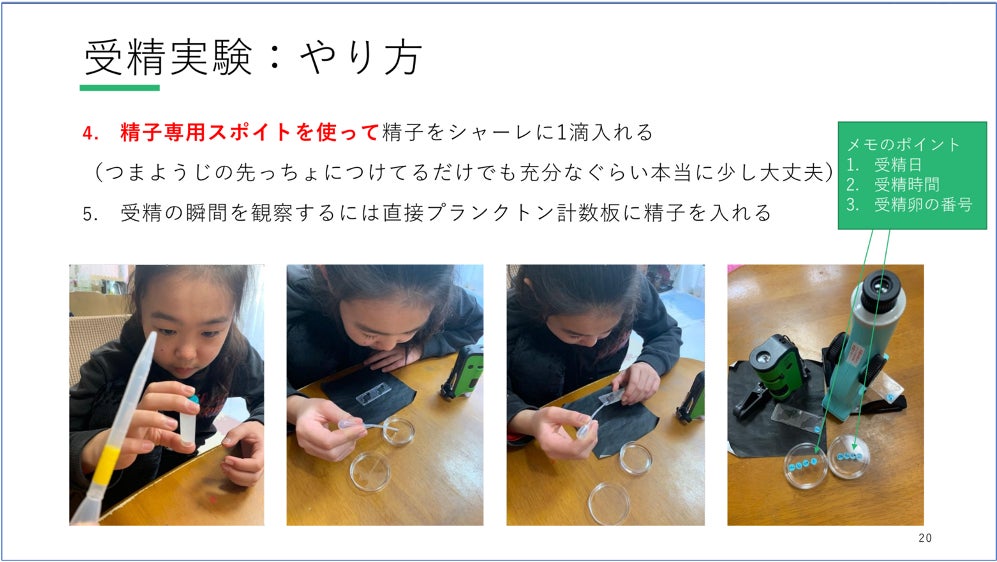 受精実験：やり方

4. 精子専用スポイトを使って精子をシャーレに1滴入れる

（つまようじの先っちょにつけてるだけでも充分なぐらい本当に少し大丈夫）

5. 受精の瞬間を観察するには直接プランクトン計数板に精子を入れる

メモのポイント
1. 受精日
2. 受精時間
3. 受精卵の番号

20