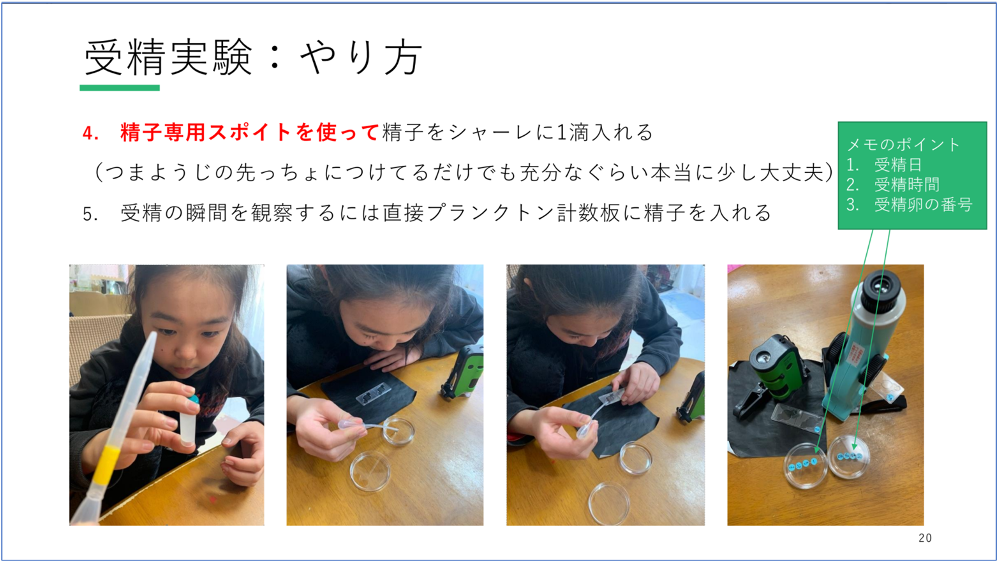 受精実験：やり方

4. 精子専用スポイトを使って精子をシャーレに1滴入れる
（つまようじの先っちょにつけてるだけでも充分なぐらい本当に少し大丈夫）
5. 受精の瞬間を観察するには直接プランクトン計数板に精子を入れる

メモのポイント
1. 受精日
2. 受精時間
3. 受精卵の番号

20