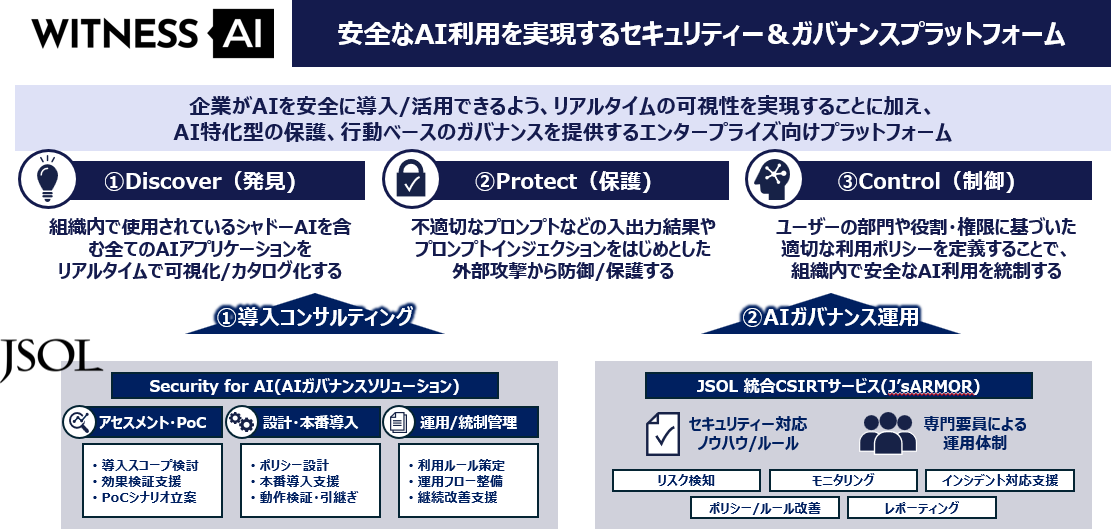 WITNESS AI

安全なAI利用を実現するセキュリティー＆ガバナンスプラットフォーム

企業がAIを安全に導入/活用できるよう、リアルタイムの可視性を実現することに加え、AI特化型の保護、行動ベースのガバナンスを提供するエンタープライズ向けプラットフォーム

①Discover（発見）

組織内で使用されているシャドーAIを含む全てのAIアプリケーションをリアルタイムで可視化/カタログ化する

②Protect（保護）

不適切なプロンプトなどの入出力結果やプロンプトインジェクションをはじめとした外部攻撃から防御/保護する

③Control（制御）

ユーザーの部門や役割・権限に基づいた適切な利用ポリシーを定義することで、組織内で安全なAI利用を統制する

①導入コンサルティング

②AIガバナンス運用

JSOL

Security for AI(AIガバナンスソリューション)

アセスメント・PoC

・導入スコープ検討
・効果検証支援
・PoCシナリオ立案

設計・本番導入

・ポリシー設計
・本番導入支援
・動作検証・引継ぎ

運用/統制管理

・利用ルール策定
・運用フロー整備
・継続改善支援

JSOL 統合CSIRTサービス(J'sARMOR)

セキュリティー対応ノウハウ/ルール

専門要員による運用体制

リスク検知

モニタリング

インシデント対応支援

ポリシー/ルール改善

レポーティング