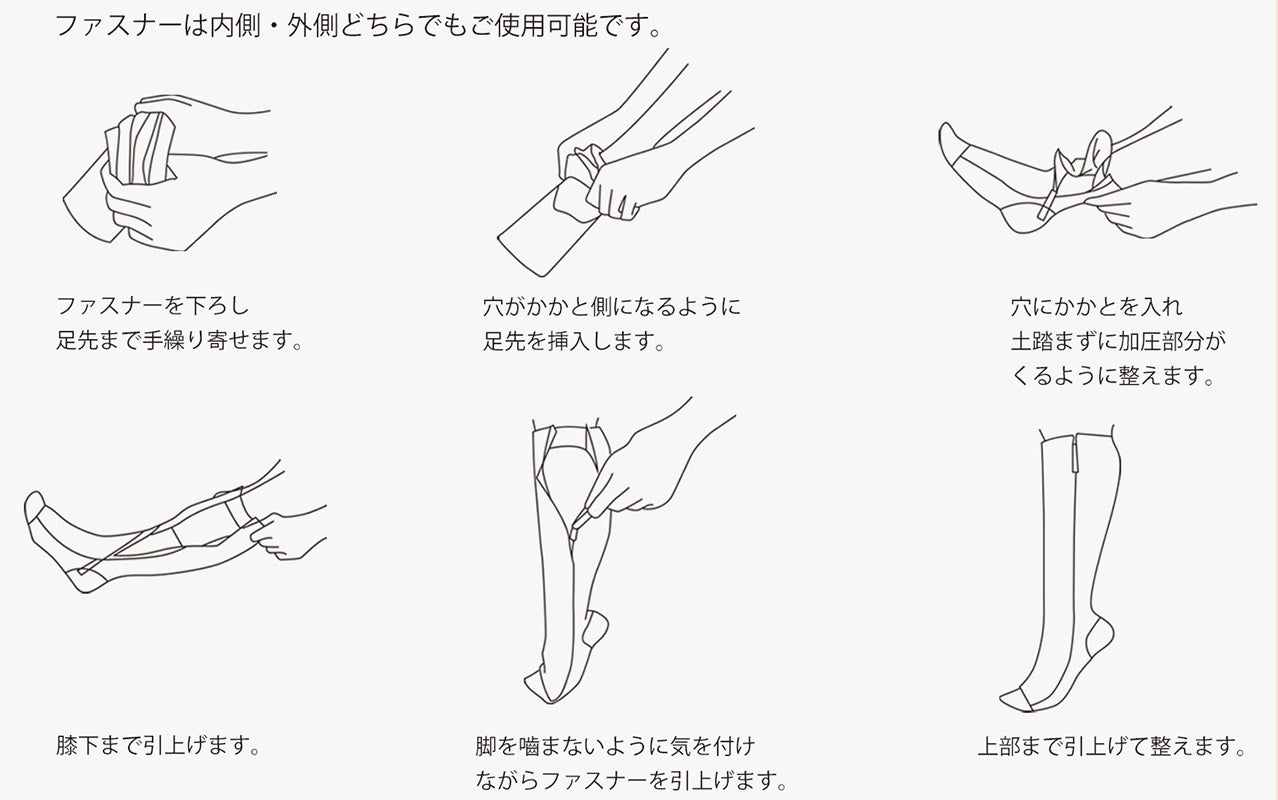 ファスナーは内側・外側どちらでもご使用可能です。

ファスナーを下ろし
足先まで手繰り寄せます。

穴がかかと側になるように
足先を挿入します。

穴にかかとを入れ
土踏まずに加圧部分が
くるように整えます。

膝下まで引上げます。

脚を噛まないように気を付け
ながらファスナーを引上げます。

上部まで引上げて整えます。