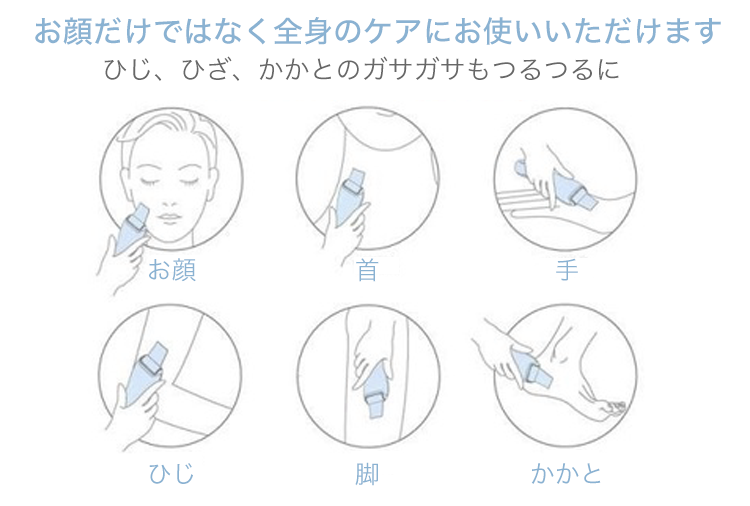 お顔だけではなく全身のケアにお使いいただけます
ひじ、ひざ、かかとのガサガサもつるつるに

お顔
首
手

ひじ
脚
かかと