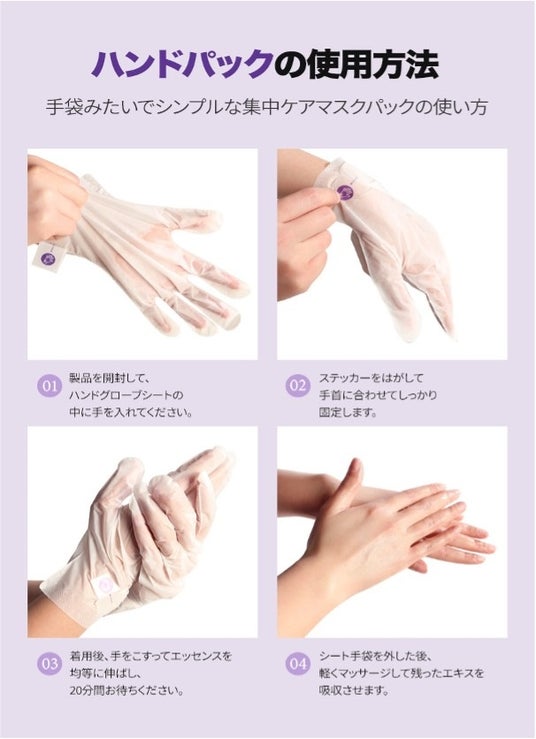 ハンドパックの使用方法

手袋みたいでシンプルな集中ケアマスクパックの使い方

01 製品を開封して、ハンドグローブシートの中に手を入れてください。

02 ステッカーをはがして手首に合わせてしっかり固定します。

03 着用後、手をこすってエッセンスを均等に伸ばし、20分間お待ちください。

04 シート手袋を外した後、軽くマッサージして残ったエキスを吸収させます。