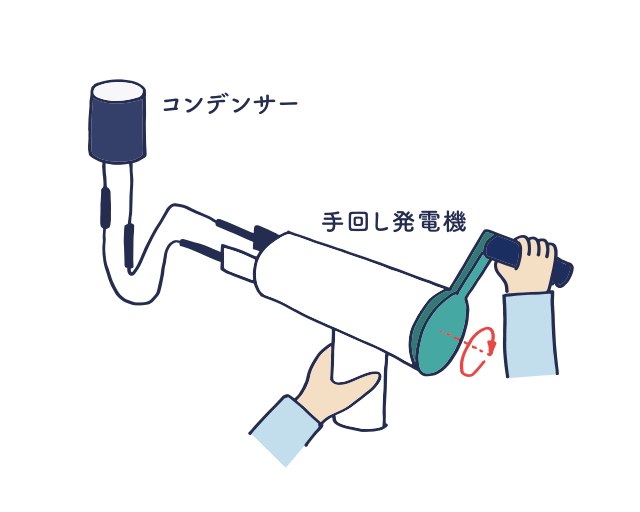 コンデンサー

手回し発電機