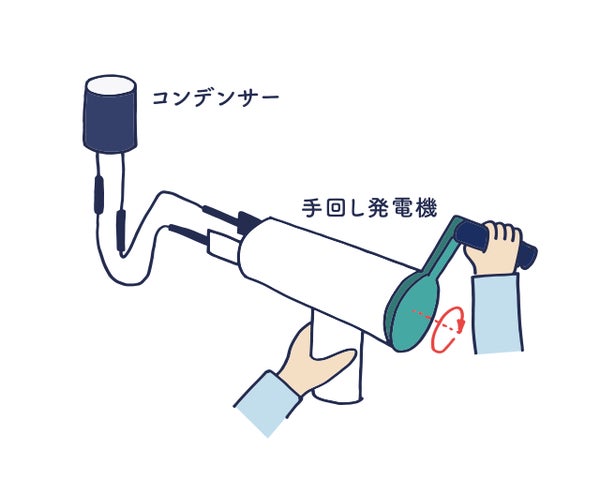 コンデンサー

手回し発電機