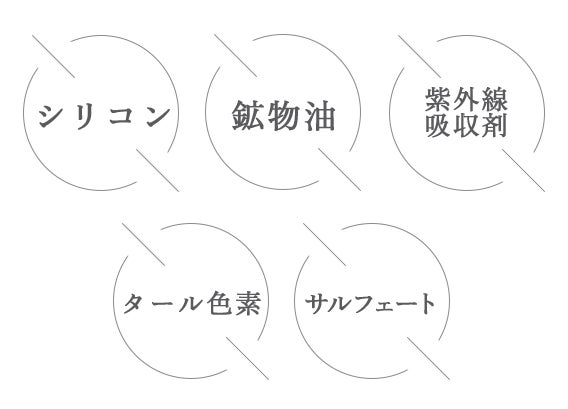 シリコン

鉱物油

紫外線
吸収剤

タール色素

サルフェート