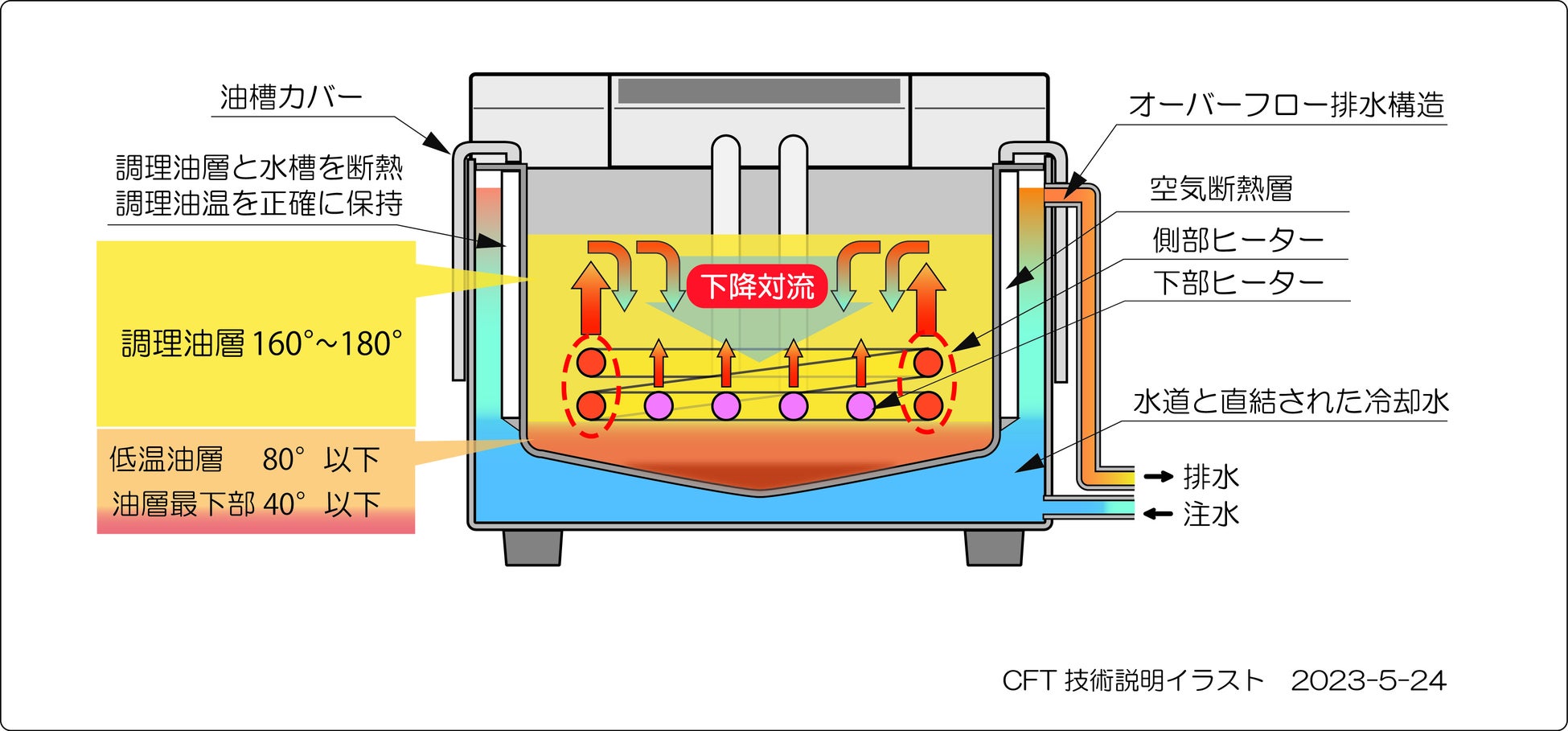 油槽カバー

調理油層と水槽を断熱
調理油温を正確に保持

調理油層 160°~180°

低温油層 80° 以下
油層最下部 40° 以下

下降対流

オーバーフロー排水構造

空気断熱層

側部ヒーター

下部ヒーター

水道と直結された冷却水

排水

注水

CFT 技術説明イラスト 2023-5-24