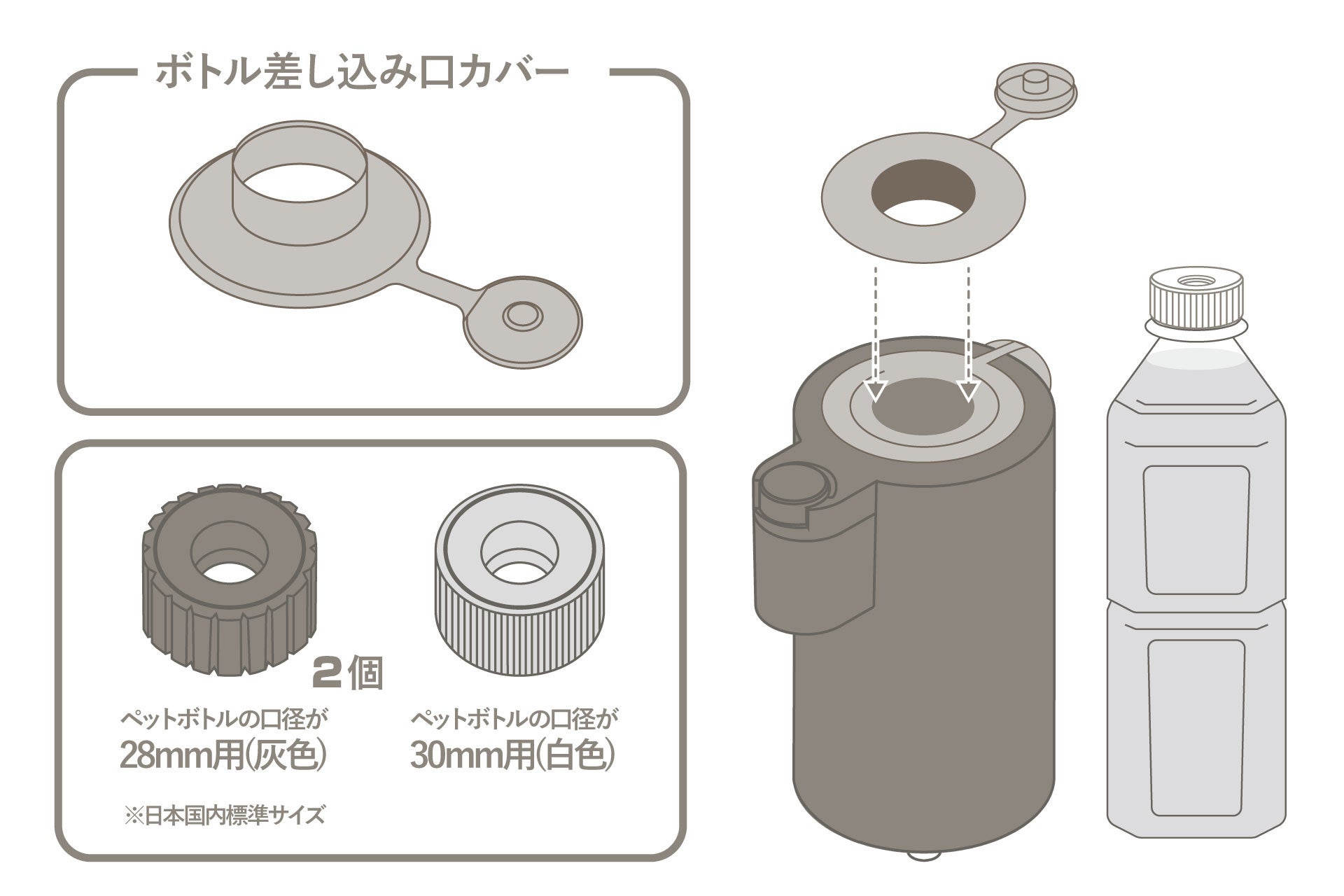 ボトル差し込み口カバー

2個

ペットボトルの口径が
28mm用(灰色)

※日本国内標準サイズ

ペットボトルの口径が
30mm用(白色)