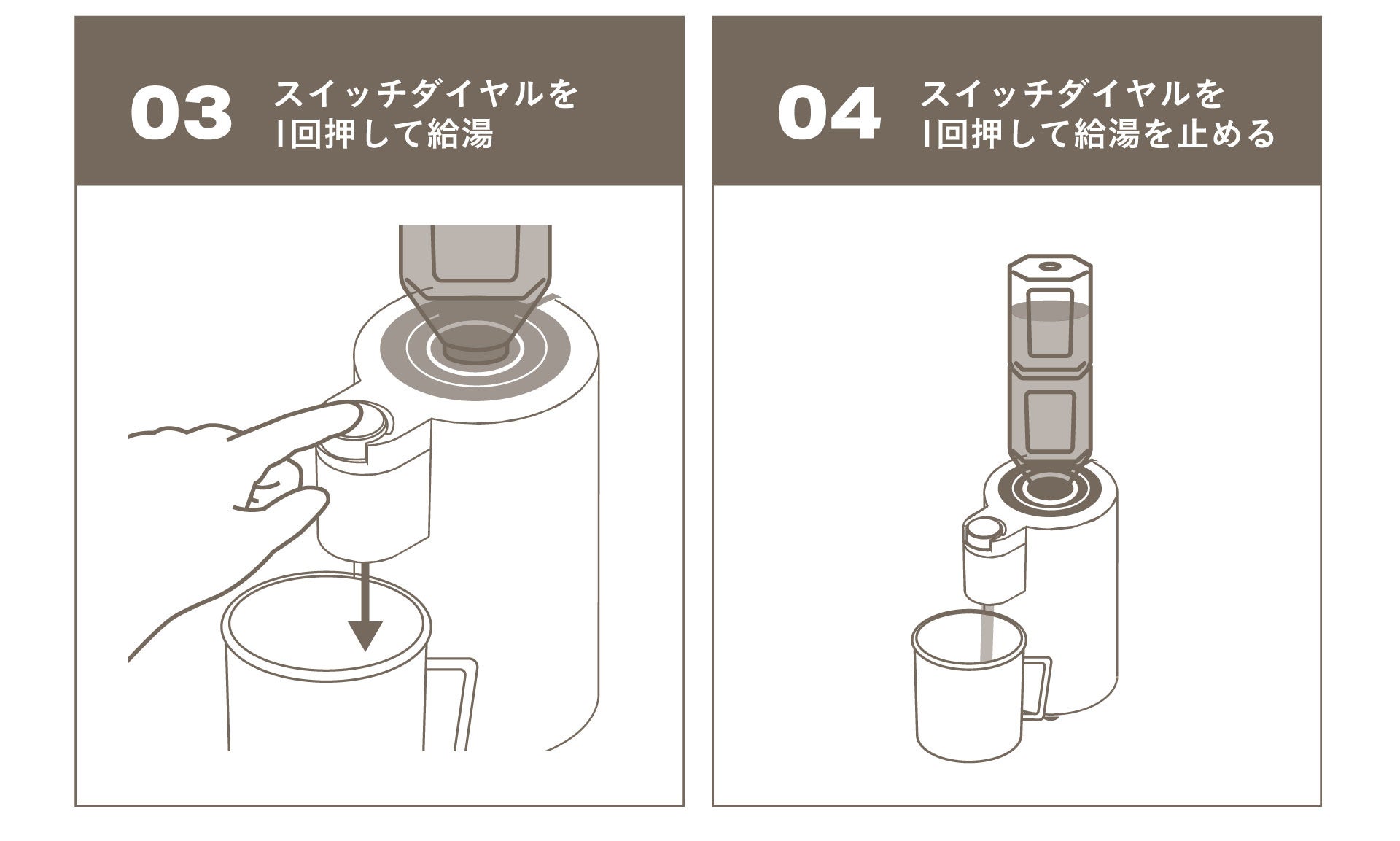 03 スイッチダイヤルを
1回押して給湯

04 スイッチダイヤルを
1回押して給湯を止める