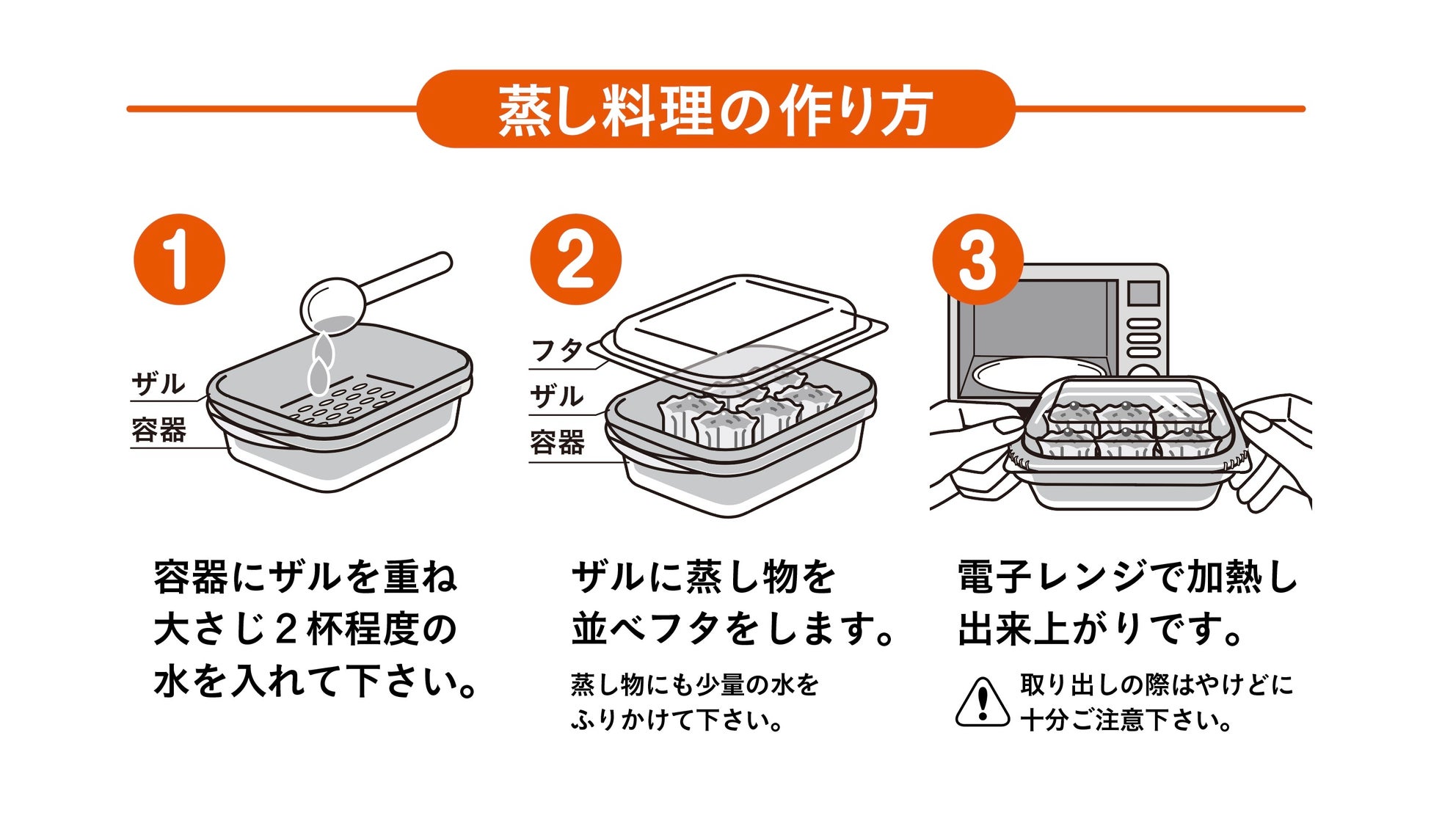 蒸し料理の作り方

1

ザル
容器

容器にザルを重ね大さじ２杯程度の水を入れて下さい。

2

フタ
ザル
容器

ザルに蒸し物を並べフタをします。

蒸し物にも少量の水をふりかけて下さい。

3

電子レンジで加熱し出来上がりです。

取り出しの際はやけどに十分ご注意下さい。