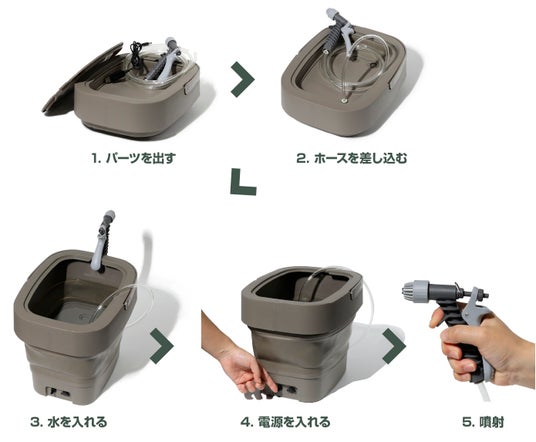 1. パーツを出す

2. ホースを差し込む

3. 水を入れる

4. 電源を入れる

5. 噴射