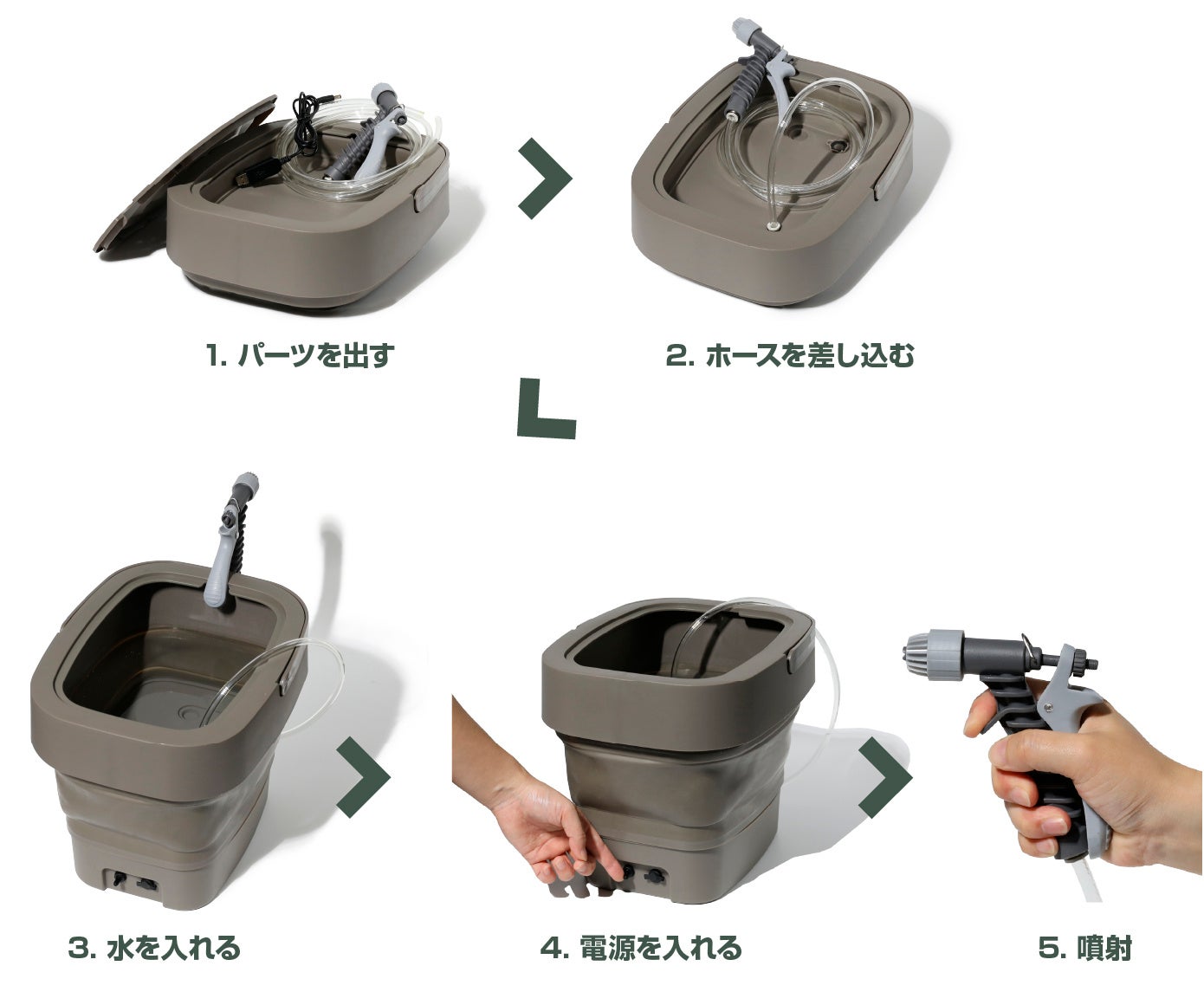 1. パーツを出す

2. ホースを差し込む

3. 水を入れる

4. 電源を入れる

5. 噴射