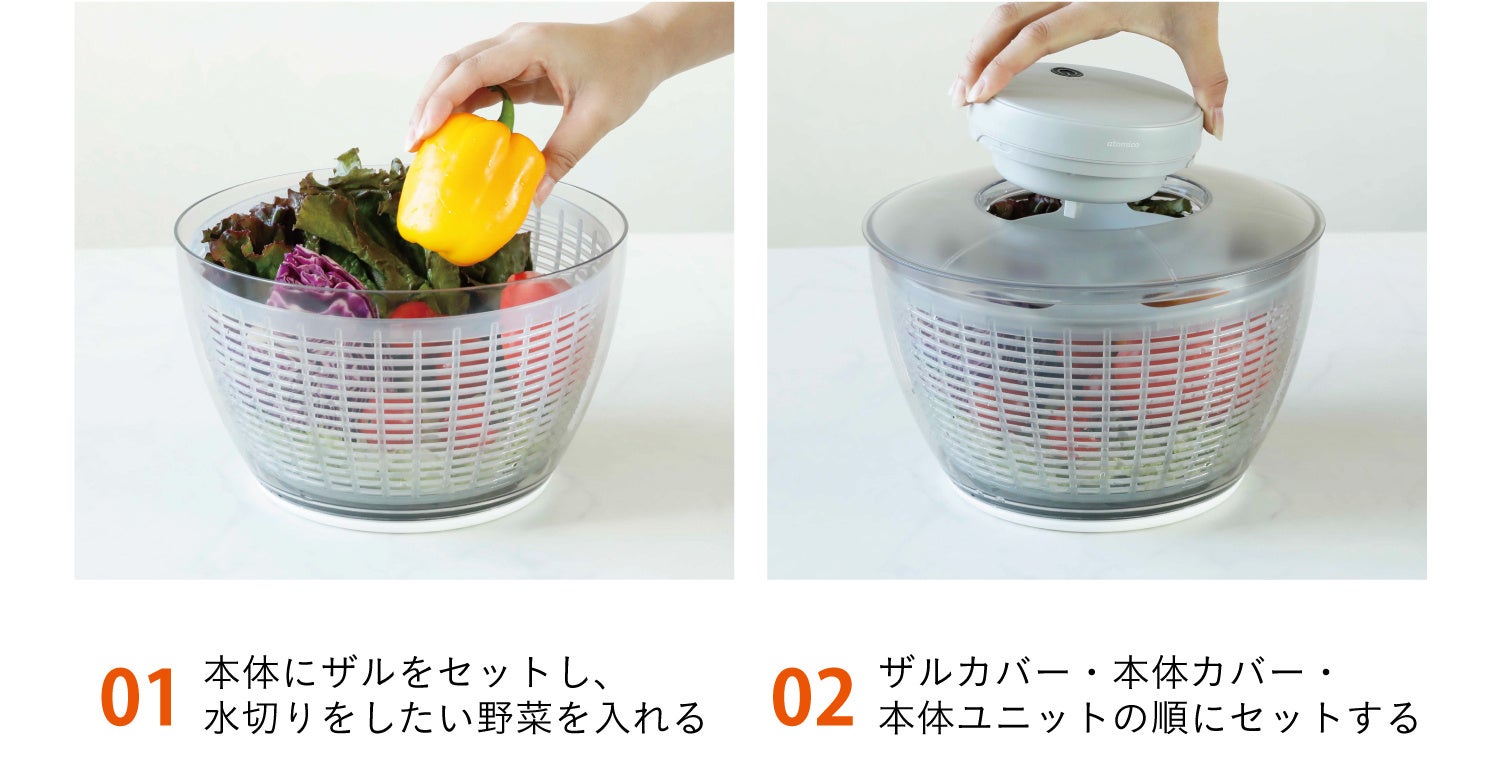 atomico

01 本体にザルをセットし、水切りをしたい野菜を入れる

02 ザルカバー・本体カバー・本体ユニットの順にセットする