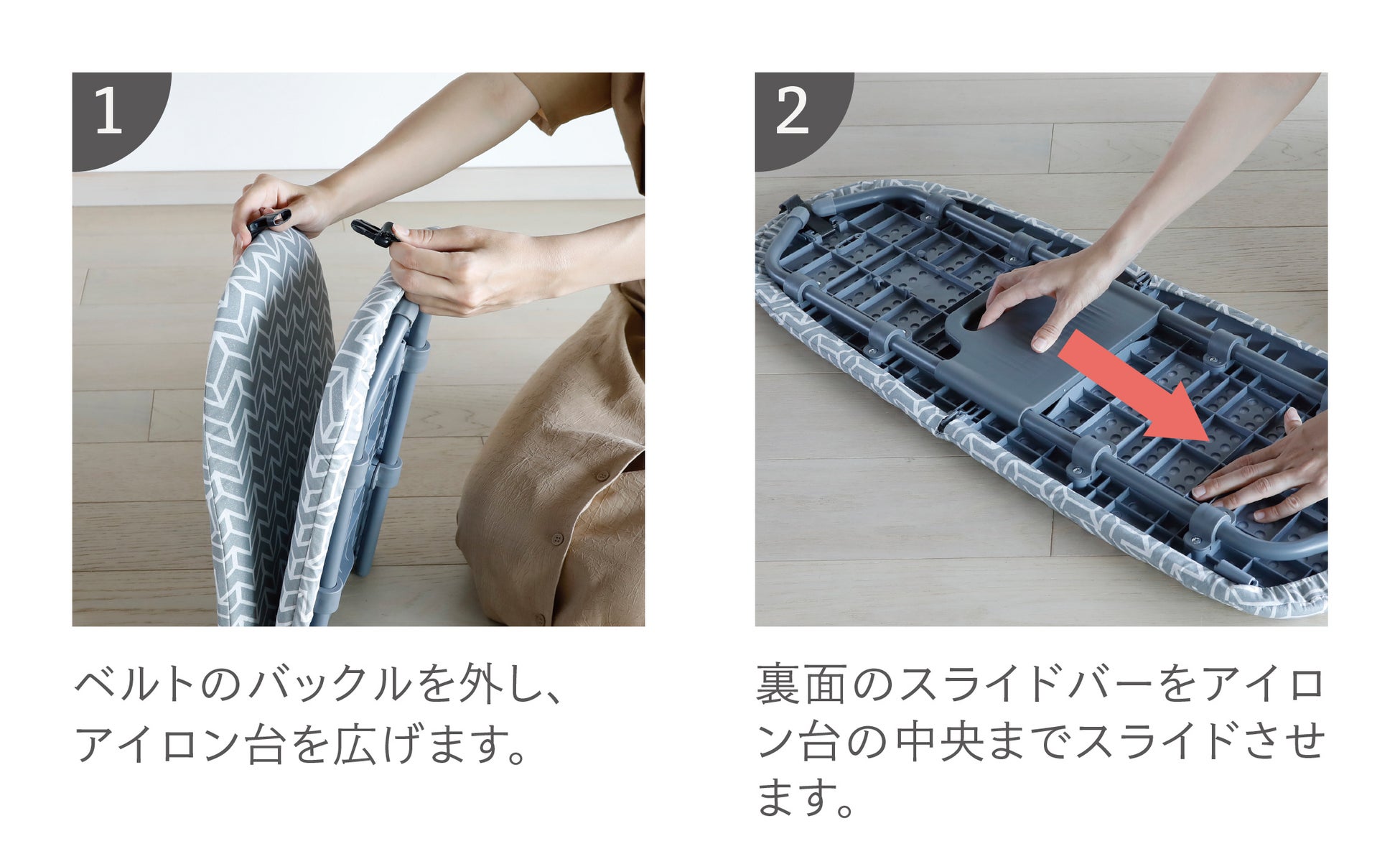 1

ベルトのバックルを外し、アイロン台を広げます。

2

裏面のスライドバーをアイロン台の中央までスライドさせます。