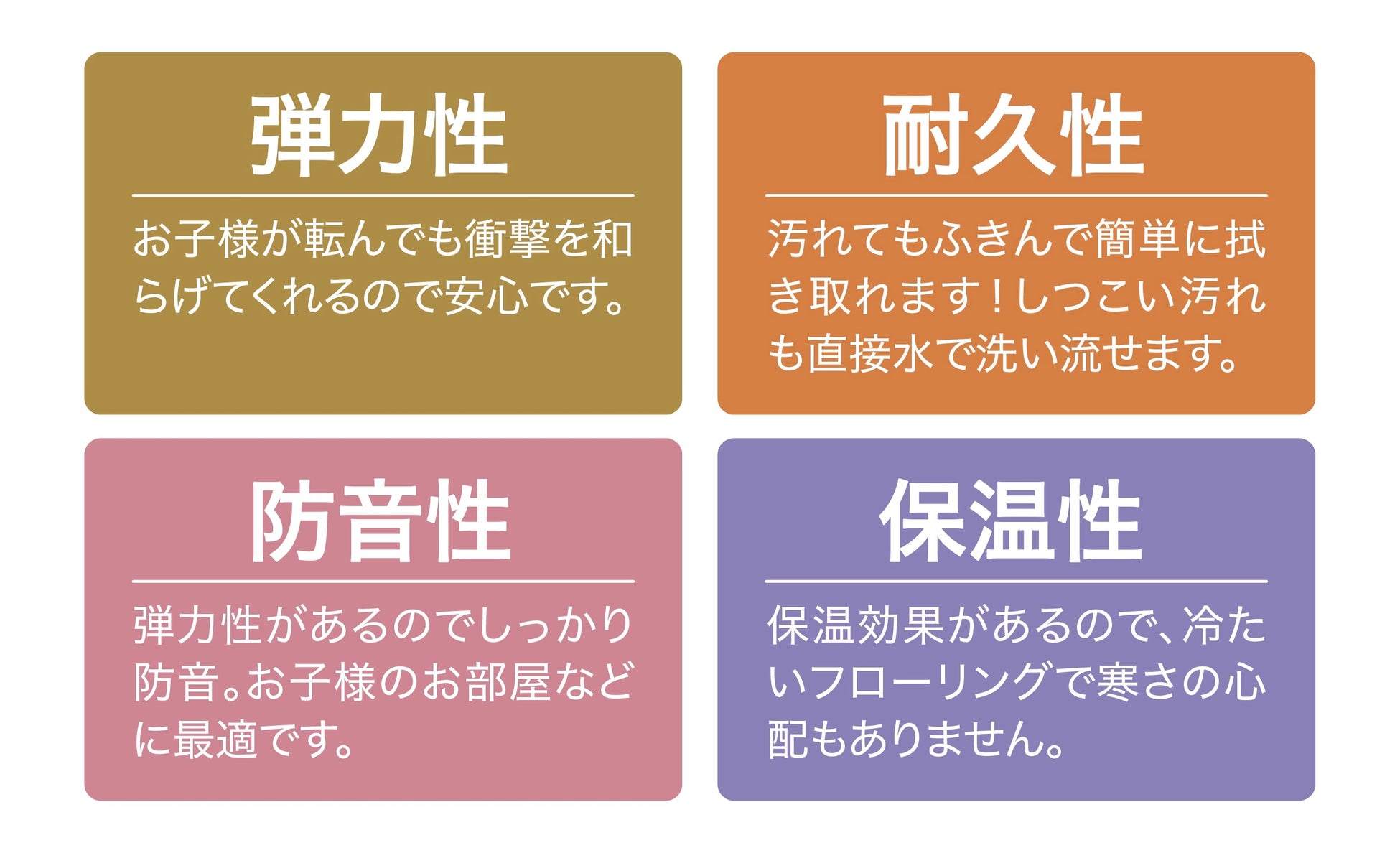 弾力性

お子様が転んでも衝撃を和らげてくれるので安心です。

耐久性

汚れてもふきんで簡単に拭き取れます！しつこい汚れも直接水で洗い流せます。

防音性

弾力性があるのでしっかり防音。お子様のお部屋などに最適です。

保温性

保温効果があるので、冷たいフローリングで寒さの心配もありません。