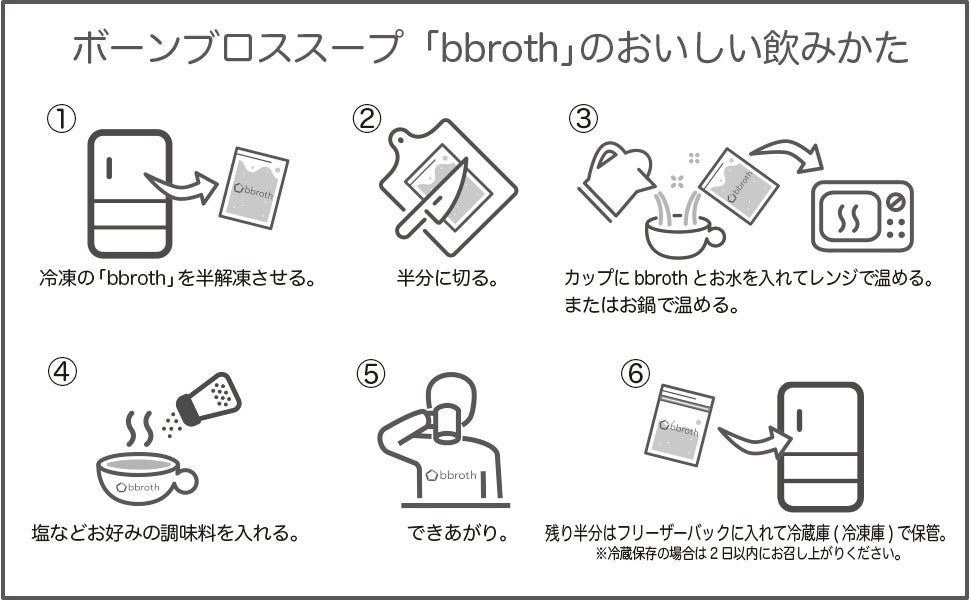 ボーンブロススープ「bbroth」のおいしい飲みかた

①
bbroth
冷凍の「bbroth」を半解凍させる。

②
半分に切る。

③
bbroth
カップに bbroth とお水を入れてレンジで温める。
またはお鍋で温める。

④
bbroth
塩などお好みの調味料を入れる。

⑤
bbroth
できあがり。

⑥
bbroth
残り半分はフリーザーバックに入れて冷蔵庫 ( 冷凍庫 ) で保管。
※冷蔵保存の場合は 2 日以内にお召し上がりください。