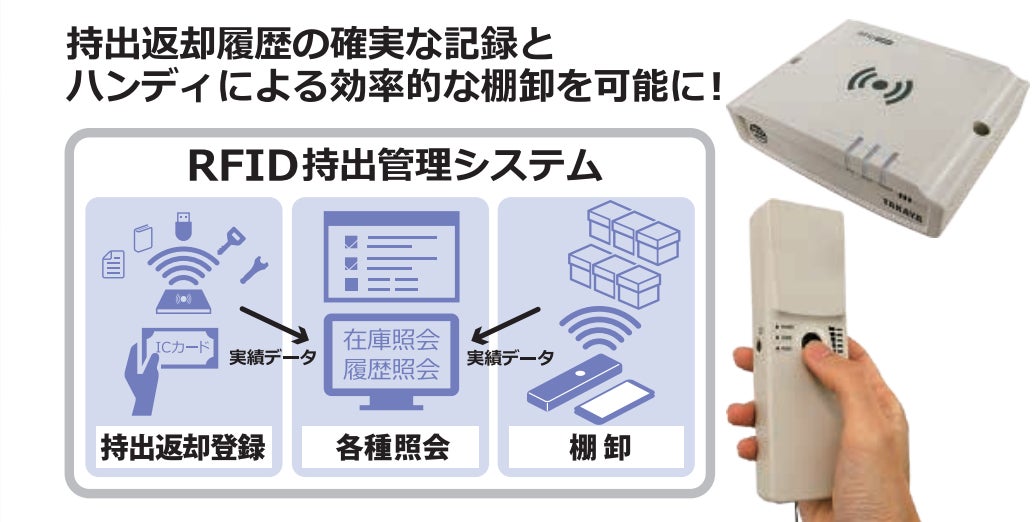 持出返却履歴の確実な記録と
ハンディによる効率的な棚卸を可能に！

RFID持出管理システム

ICカード

実績データ

在庫照会
履歴照会

実績データ

持出返却登録

各種照会

棚 卸

TAKAYA