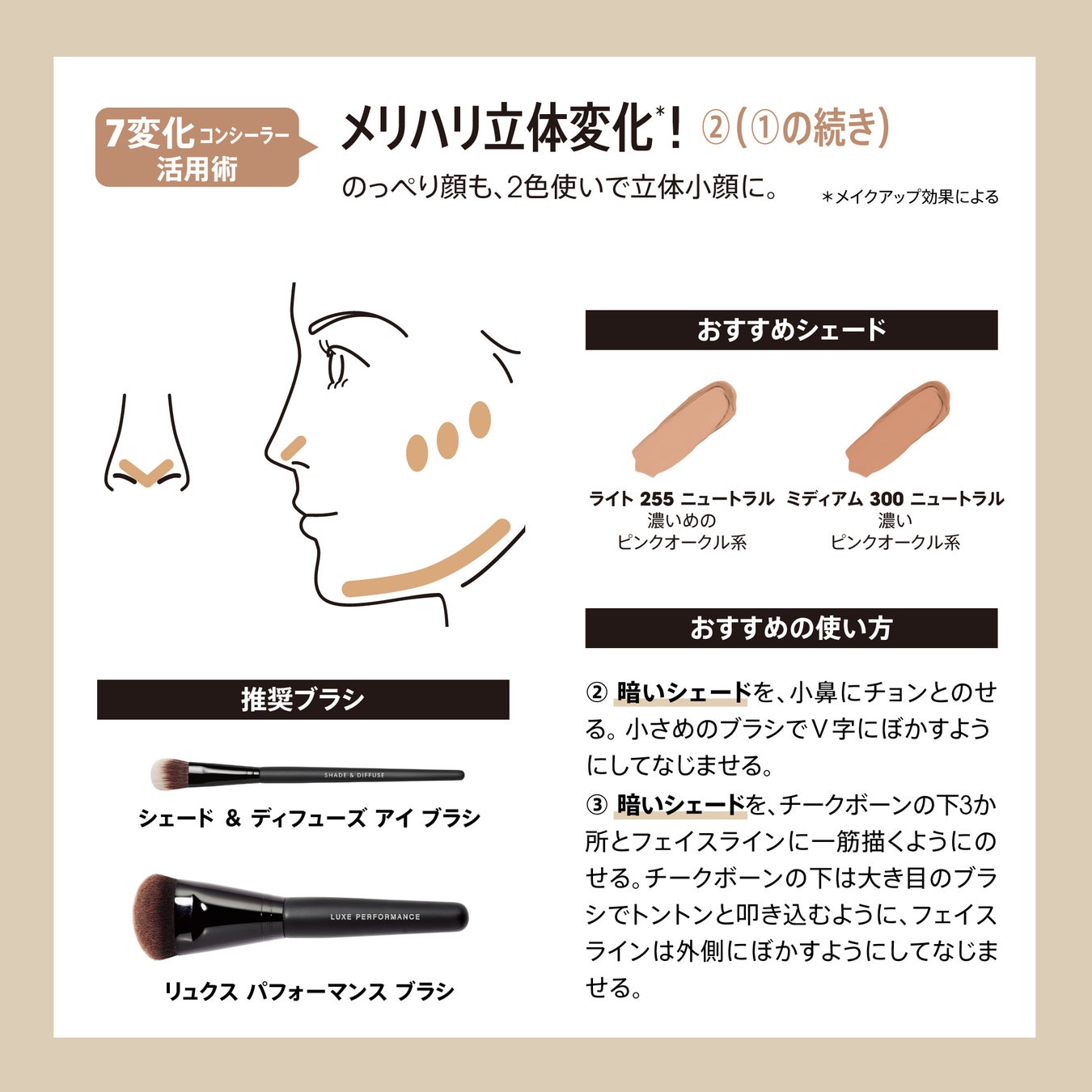 7変化コンシーラー活用術

メリハリ立体変化*！ ②(①の続き)

のっぺり顔も、2色使いで立体小顔に。

＊メイクアップ効果による

おすすめシェード

ライト 255 ニュートラル
濃いめの
ピンクオークル系

ミディアム 300 ニュートラル
濃い
ピンクオークル系

おすすめの使い方

② 暗いシェードを、小鼻にチョンとのせる。小さめのブラシでＶ字にぼかすようにしてなじませる。

③ 暗いシェードを、チークボーンの下3か所とフェイスラインに一筋描くようにのせる。チークボーンの下は大き目のブラシでトントンと叩き込むように、フェイスラインは外側にぼかすようにしてなじませる。

推奨ブラシ

SHADE & DIFFUSE

シェード ＆ ディフューズ アイ ブラシ

LUXE PERFORMANCE

リュクス パフォーマンス ブラシ