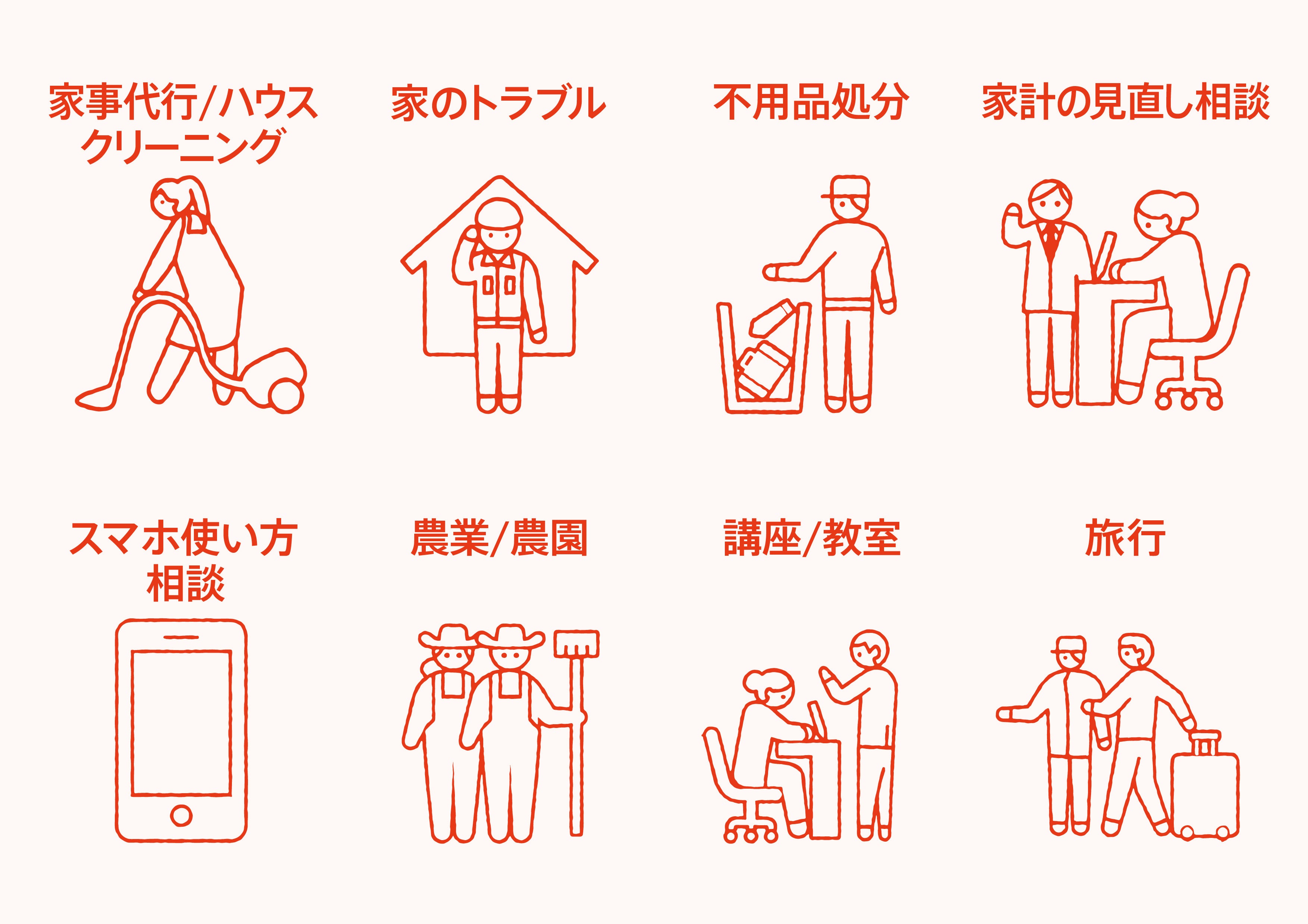 家事代行/ハウスクリーニング

家のトラブル

不用品処分

家計の見直し相談

スマホ使い方相談

農業/農園

講座/教室

旅行