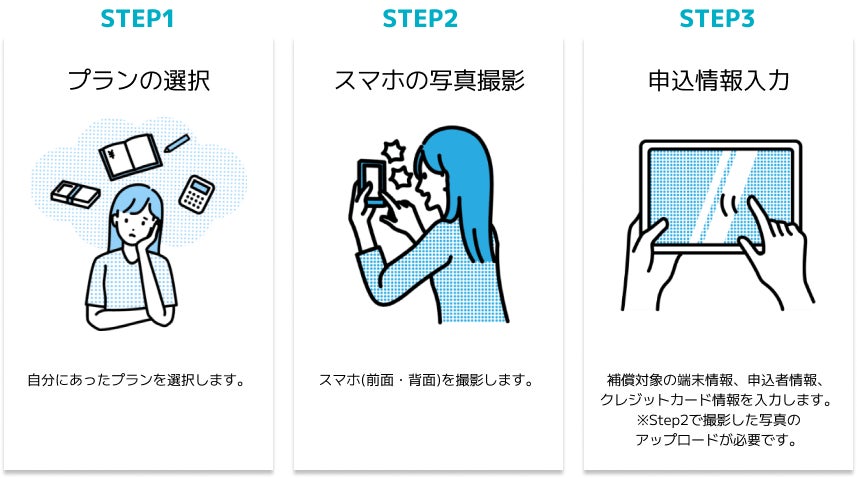 STEP1

プランの選択

¥

自分にあったプランを選択します。

STEP2

スマホの写真撮影

スマホ(前面・背面)を撮影します。

STEP3

申込情報入力

補償対象の端末情報、申込者情報、クレジットカード情報を入力します。
※Step2で撮影した写真のアップロードが必要です。