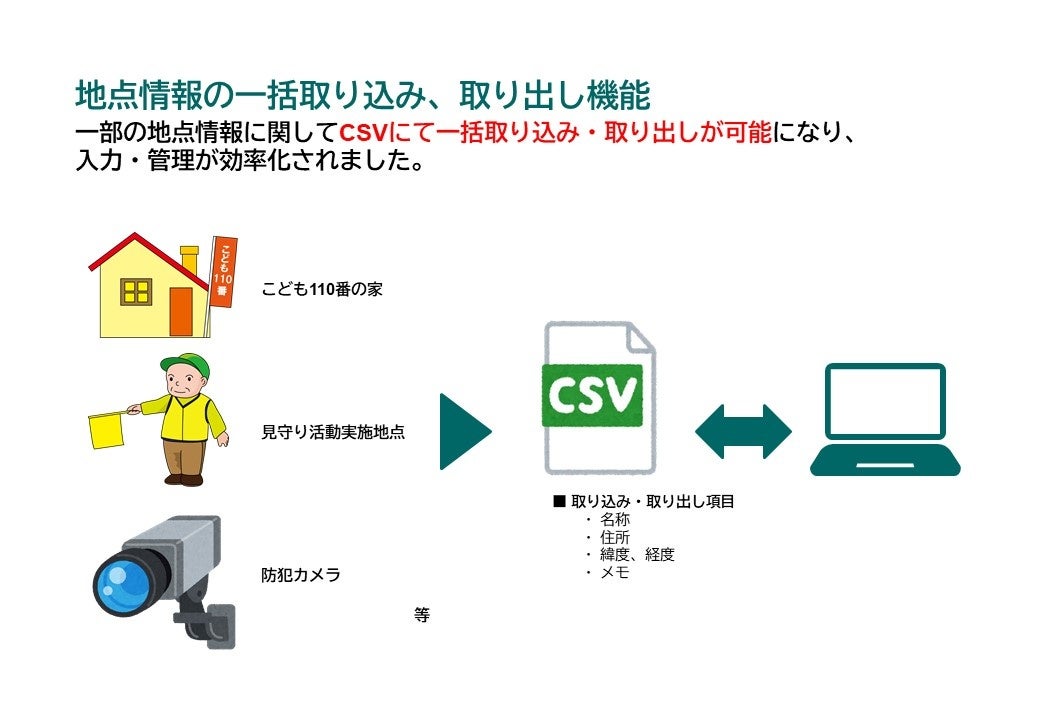 地点情報の一括取り込み、取り出し機能

一部の地点情報に関してCSVにて一括取り込み・取り出しが可能になり、入力・管理が効率化されました。

こども110番

こども110番の家

見守り活動実施地点

防犯カメラ

等

CSV

■ 取り込み・取り出し項目
・ 名称
・ 住所
・ 緯度、経度
・ メモ