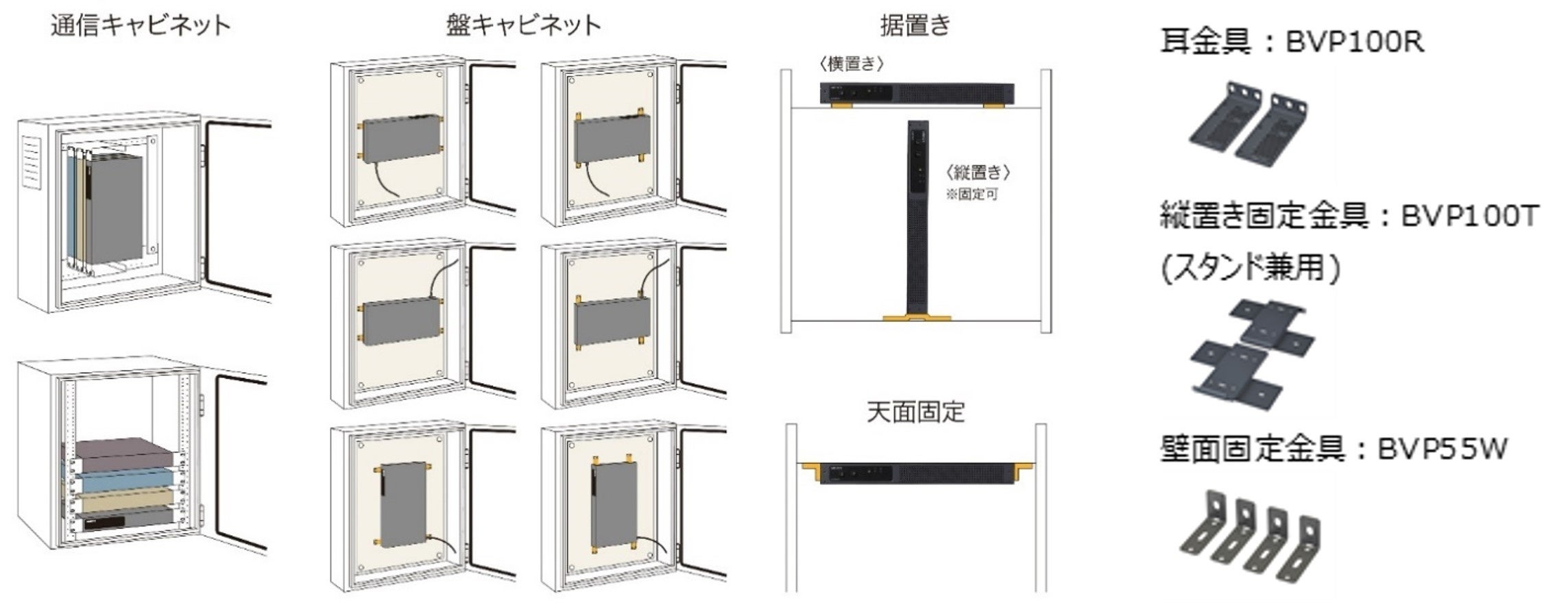 通信キャビネット

盤キャビネット

据置き

〈横置き〉

〈縦置き〉
※固定可

天面固定

耳金具：BVP100R

縦置き固定金具：BVP100T
(スタンド兼用)

壁面固定金具：BVP55W