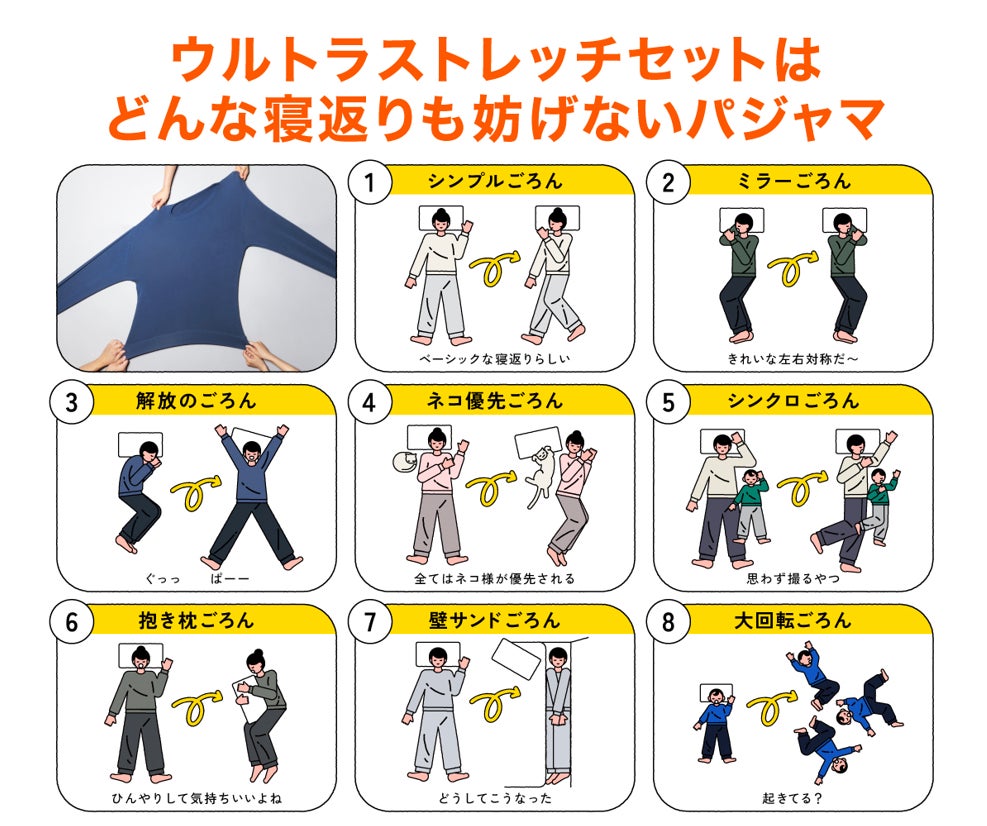 ウルトラストレッチセットは
どんな寝返りも妨げないパジャマ

1 シンプルごろん
ベーシックな寝返りらしい

2 ミラーごろん
きれいな左右対称だ〜

3 解放のごろん
ぐっっ　ぱーー

4 ネコ優先ごろん
全てはネコ様が優先される

5 シンクロごろん
思わず撮るやつ

6 抱き枕ごろん
ひんやりして気持ちいいよね

7 壁サンドごろん
どうしてこうなった

8 大回転ごろん
起きてる？