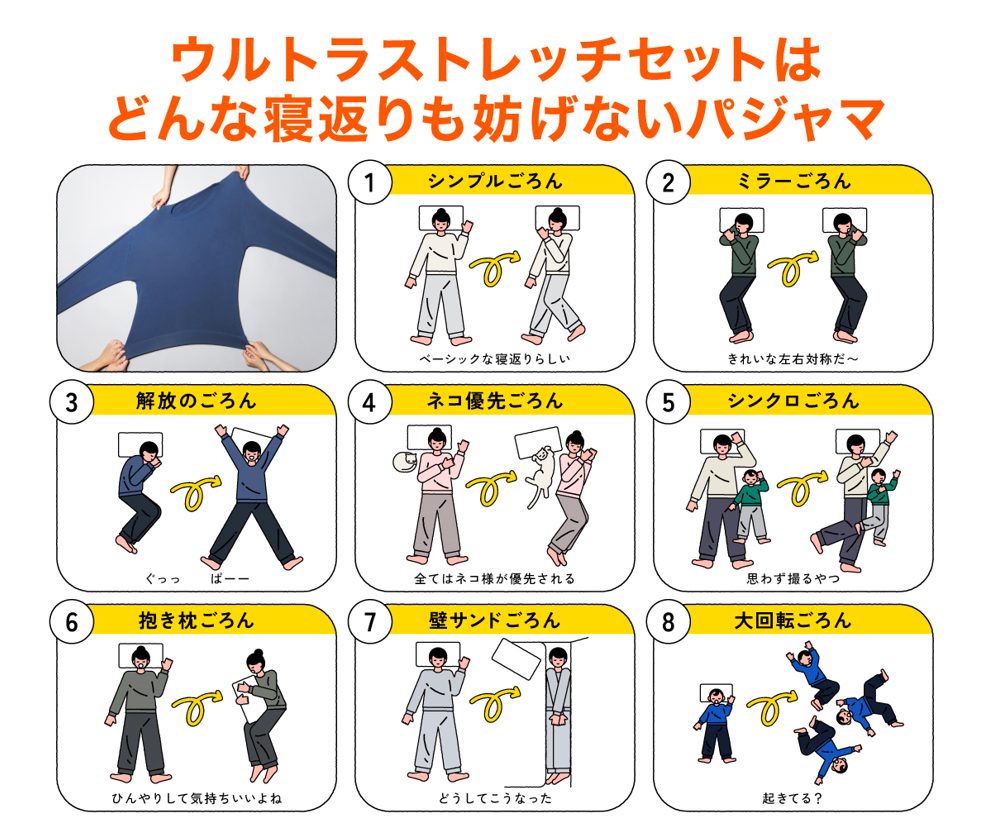 ウルトラストレッチセットは
どんな寝返りも妨げないパジャマ

1 シンプルごろん
ベーシックな寝返りらしい

2 ミラーごろん
きれいな左右対称だ〜

3 解放のごろん
ぐっっ　ぱーー

4 ネコ優先ごろん
全てはネコ様が優先される

5 シンクロごろん
思わず撮るやつ

6 抱き枕ごろん
ひんやりして気持ちいいよね

7 壁サンドごろん
どうしてこうなった

8 大回転ごろん
起きてる?