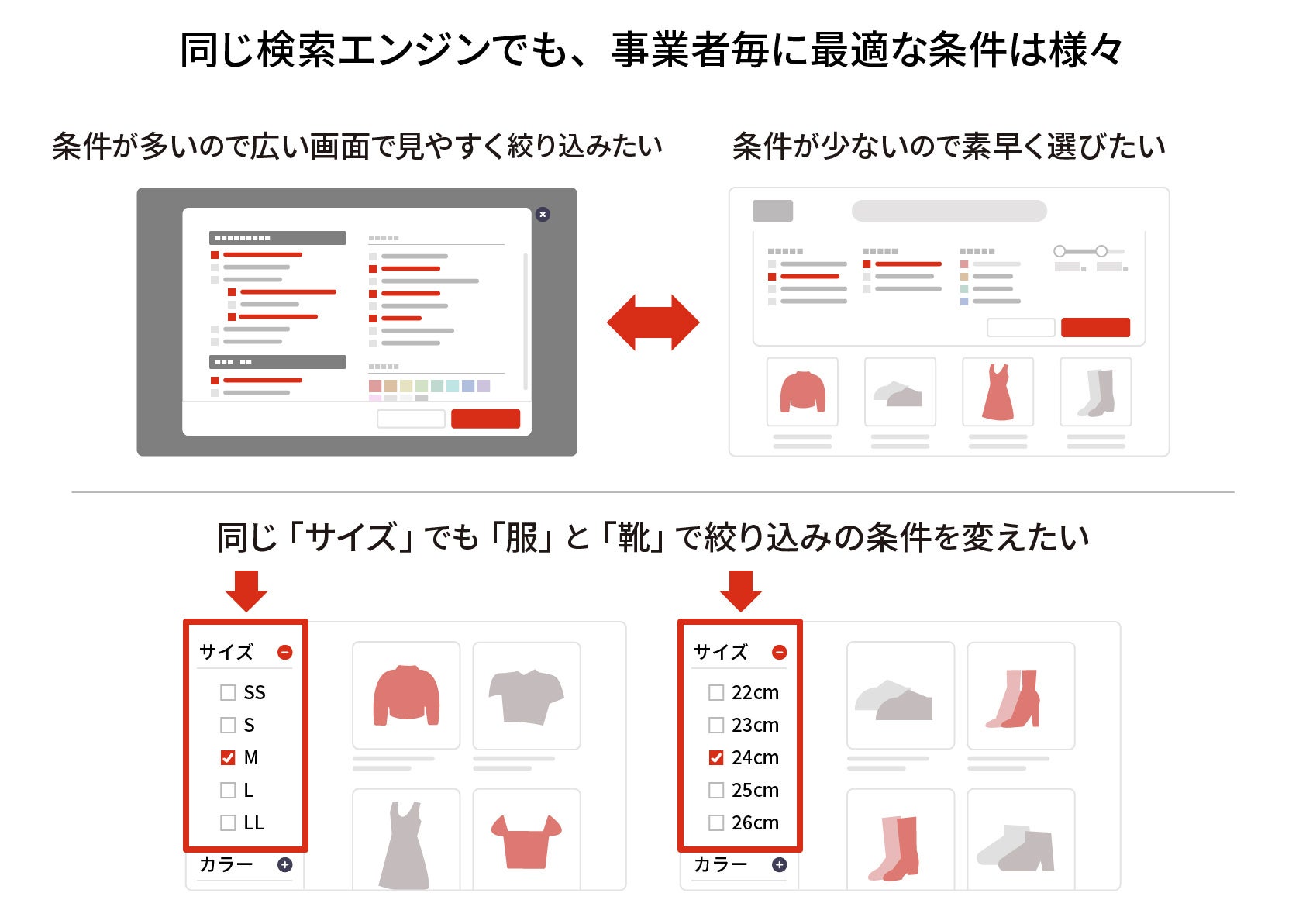 同じ検索エンジンでも、事業者毎に最適な条件は様々

条件が多いので広い画面で見やすく絞り込みたい

条件が少ないので素早く選びたい

同じ「サイズ」でも「服」と「靴」で絞り込みの条件を変えたい

サイズ
SS
S
M
L
LL
カラー

サイズ
22cm
23cm
24cm
25cm
26cm
カラー