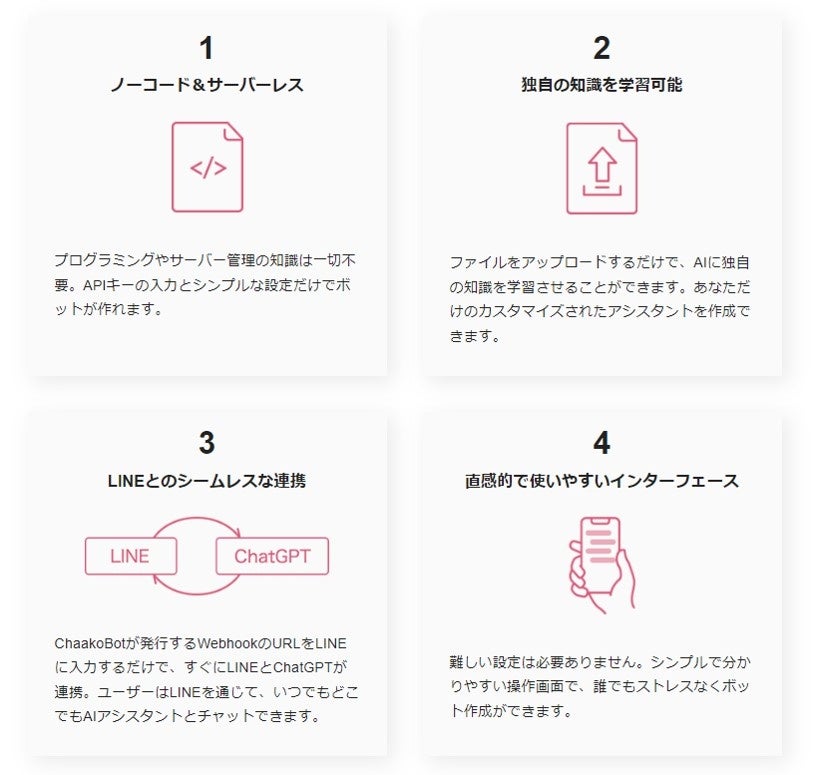 1

ノーコード＆サーバーレス

</>

プログラミングやサーバー管理の知識は一切不要。APIキーの入力とシンプルな設定だけでボットが作れます。

2

独自の知識を学習可能

ファイルをアップロードするだけで、AIに独自の知識を学習させることができます。あなただけのカスタマイズされたアシスタントを作成できます。

3

LINEとのシームレスな連携

LINE

ChatGPT

ChaakoBotが発行するWebhookのURLをLINEに入力するだけで、すぐにLINEとChatGPTが連携。ユーザーはLINEを通じて、いつでもどこでもAIアシスタントとチャットできます。

4

直感的で使いやすいインターフェース

難しい設定は必要ありません。シンプルで分かりやすい操作画面で、誰でもストレスなくボット作成ができます。