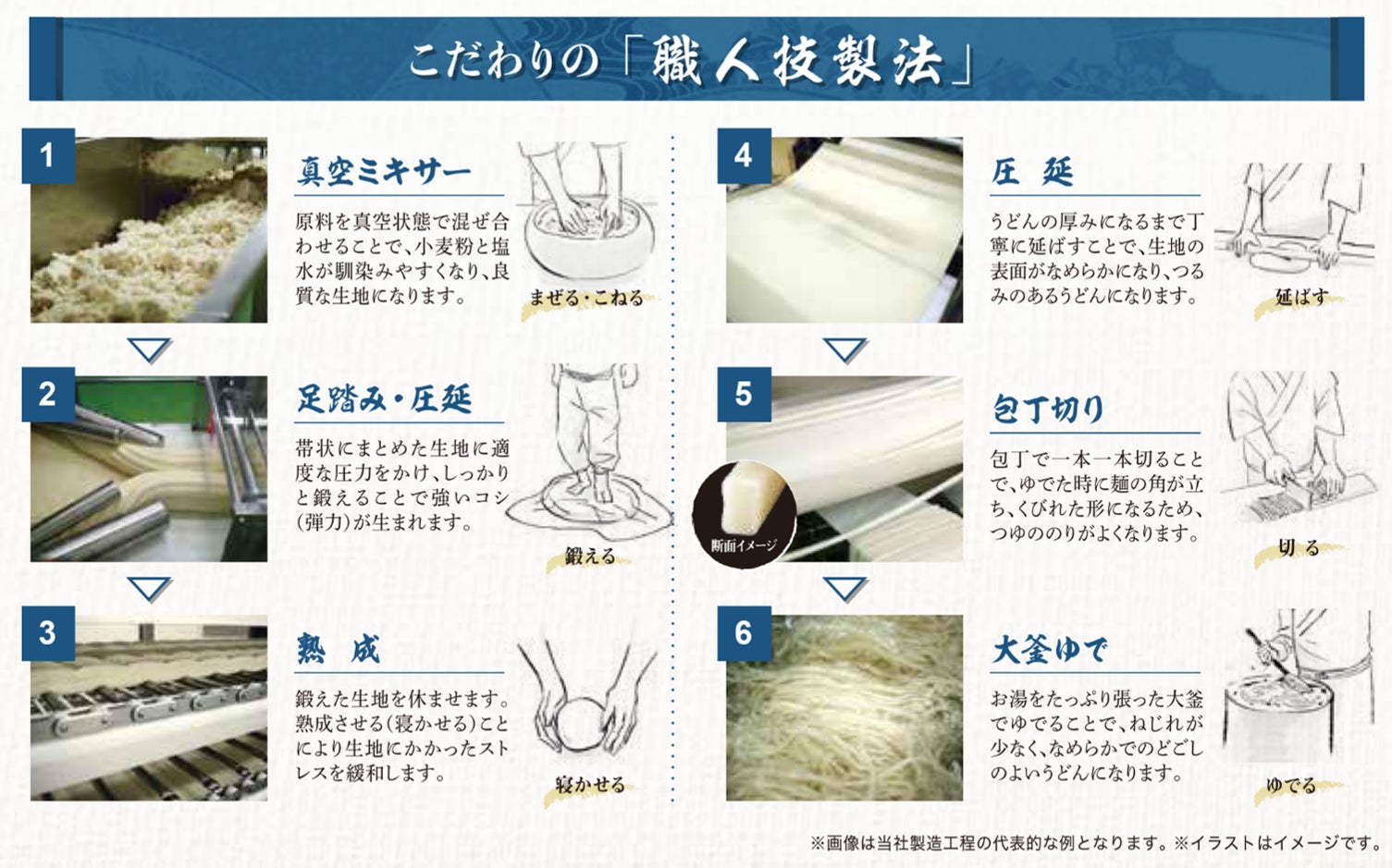 こだわりの「職人技製法」

1

真空ミキサー

原料を真空状態で混ぜ合わせることで、小麦粉と塩水が馴染みやすくなり、良質な生地になります。

まぜる・こねる

2

足踏み・圧延

帯状にまとめた生地に適度な圧力をかけ、しっかりと鍛えることで強いコシ(弾力)が生まれます。

鍛える

3

熟成

鍛えた生地を休ませます。熟成させる(寝かせる)ことにより生地にかかったストレスを緩和します。

寝かせる

4

圧延

うどんの厚みになるまで丁寧に延ばすことで、生地の表面がなめらかになり、つるみのあるうどんになります。

延ばす

5

断面イメージ

包丁切り

包丁で一本一本切ることで、ゆでた時に麺の角が立ち、くびれた形になるため、つゆののりがよくなります。

切る

6

大釜ゆで

お湯をたっぷり張った大釜でゆでることで、ねじれが少なく、なめらかでのどごしのよいうどんになります。

ゆでる

※画像は当社製造工程の代表的な例となります。※イラストはイメージです。