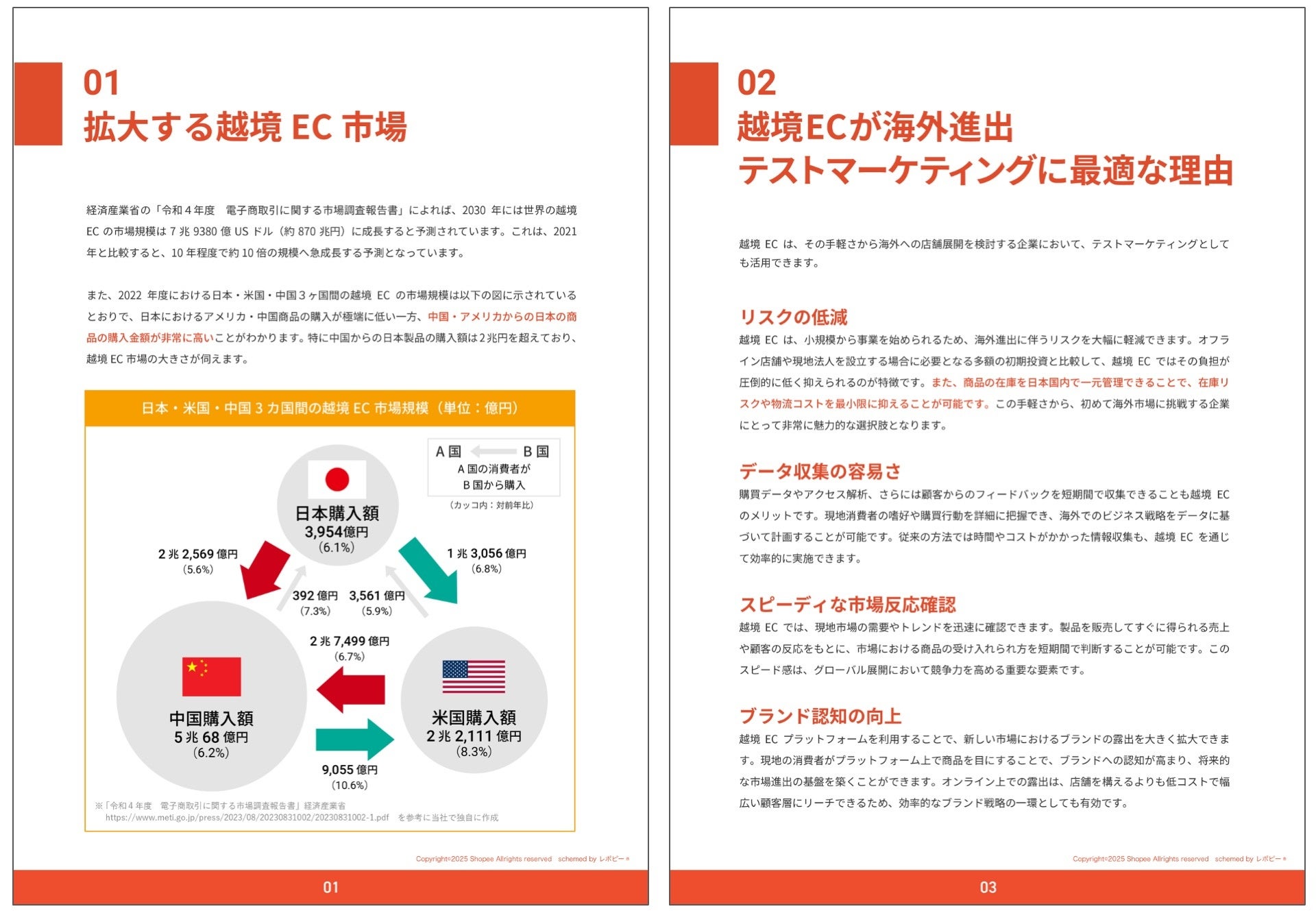 01
拡大する越境 EC 市場

経済産業省の「令和４年度　電子商取引に関する市場調査報告書」によれば、2030 年には世界の越境 EC の市場規模は 7 兆 9380 億 US ドル（約 870 兆円）に成長すると予測されています。これは、2021 年と比較すると、10 年程度で約 10 倍の規模へ急成長する予測となっています。

また、2022 年度における日本・米国・中国３ヶ国間の越境 EC の市場規模は以下の図に示されているとおりで、日本におけるアメリカ・中国商品の購入が極端に低い一方、中国・アメリカからの日本の商品の購入金額が非常に高いことがわかります。特に中国からの日本製品の購入額は２兆円を超えており、越境 EC 市場の大きさが伺えます。

日本・米国・中国 3 カ国間の越境 EC 市場規模（単位：億円）

A 国 B 国
A 国の消費者が
B 国から購入
（カッコ内：対前年比）

日本購入額
3,954億円
（6.1%）

2 兆 2,569 億円
（5.6%）

1 兆 3,056 億円
（6.8%）

392 億円
（7.3%）

3,561 億円
（5.9%）

2 兆 7,499 億円
（6.7%）

中国購入額
5 兆 68 億円
（6.2%）

米国購入額
2 兆 2,111 億円
（8.3%）

9,055 億円
（10.6%）

※「令和４年度　電子商取引に関する市場調査報告書」経済産業省
https://www.meti.go.jp/press/2023/08/20230831002/20230831002-1.pdf　を参考に当社で独自に作成

Copyright©2025 Shopee Allrights reserved　schemed by レポピー®

01

02
越境ECが海外進出
テストマーケティングに最適な理由

越境 EC は、その手軽さから海外への店舗展開を検討する企業において、テストマーケティングとしても活用できます。

リスクの低減
越境 EC は、小規模から事業を始められるため、海外進出に伴うリスクを大幅に軽減できます。オフライン店舗や現地法人を設立する場合に必要となる多額の初期投資と比較して、越境 EC ではその負担が圧倒的に低く抑えられるのが特徴です。また、商品の在庫を日本国内で一元管理できることで、在庫リスクや物流コストを最小限に抑えることが可能です。この手軽さから、初めて海外市場に挑戦する企業にとって非常に魅力的な選択肢となります。

データ収集の容易さ
購買データやアクセス解析、さらには顧客からのフィードバックを短期間で収集できることも越境 EC のメリットです。現地消費者の嗜好や購買行動を詳細に把握でき、海外でのビジネス戦略をデータに基づいて計画することが可能です。従来の方法では時間やコストがかかった情報収集も、越境 EC を通じて効率的に実施できます。

スピーディな市場反応確認
越境 EC では、現地市場の需要やトレンドを迅速に確認できます。製品を販売してすぐに得られる売上や顧客の反応をもとに、市場における商品の受け入れられ方を短期間で判断することが可能です。このスピード感は、グローバル展開において競争力を高める重要な要素です。

ブランド認知の向上
越境 EC プラットフォームを利用することで、新しい市場におけるブランドの露出を大きく拡大できます。現地の消費者がプラットフォーム上で商品を目にすることで、ブランドへの認知が高まり、将来的な市場進出の基盤を築くことができます。オンライン上での露出は、店舗を構えるよりも低コストで幅広い顧客層にリーチできるため、効率的なブランド戦略の一環としても有効です。

Copyright©2025 Shopee Allrights reserved　schemed by レポピー®

03