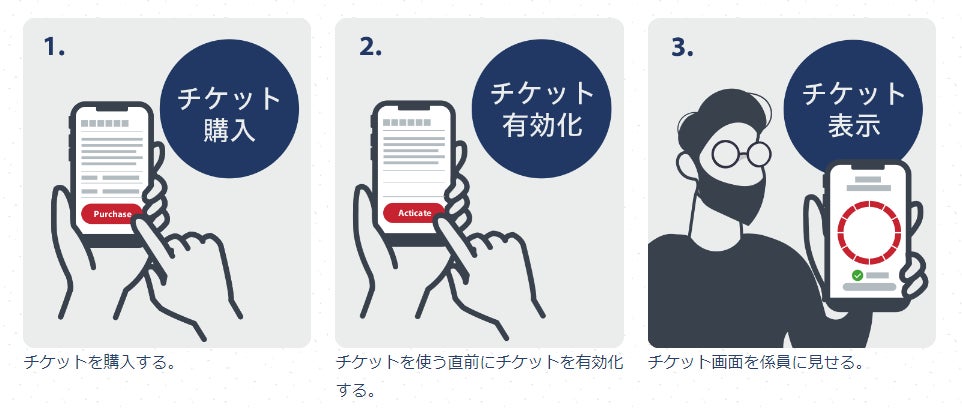 1.

チケット購入

Purchase

チケットを購入する。

2.

チケット有効化

Acticate

チケットを使う直前にチケットを有効化する。

3.

チケット表示

チケット画面を係員に見せる。