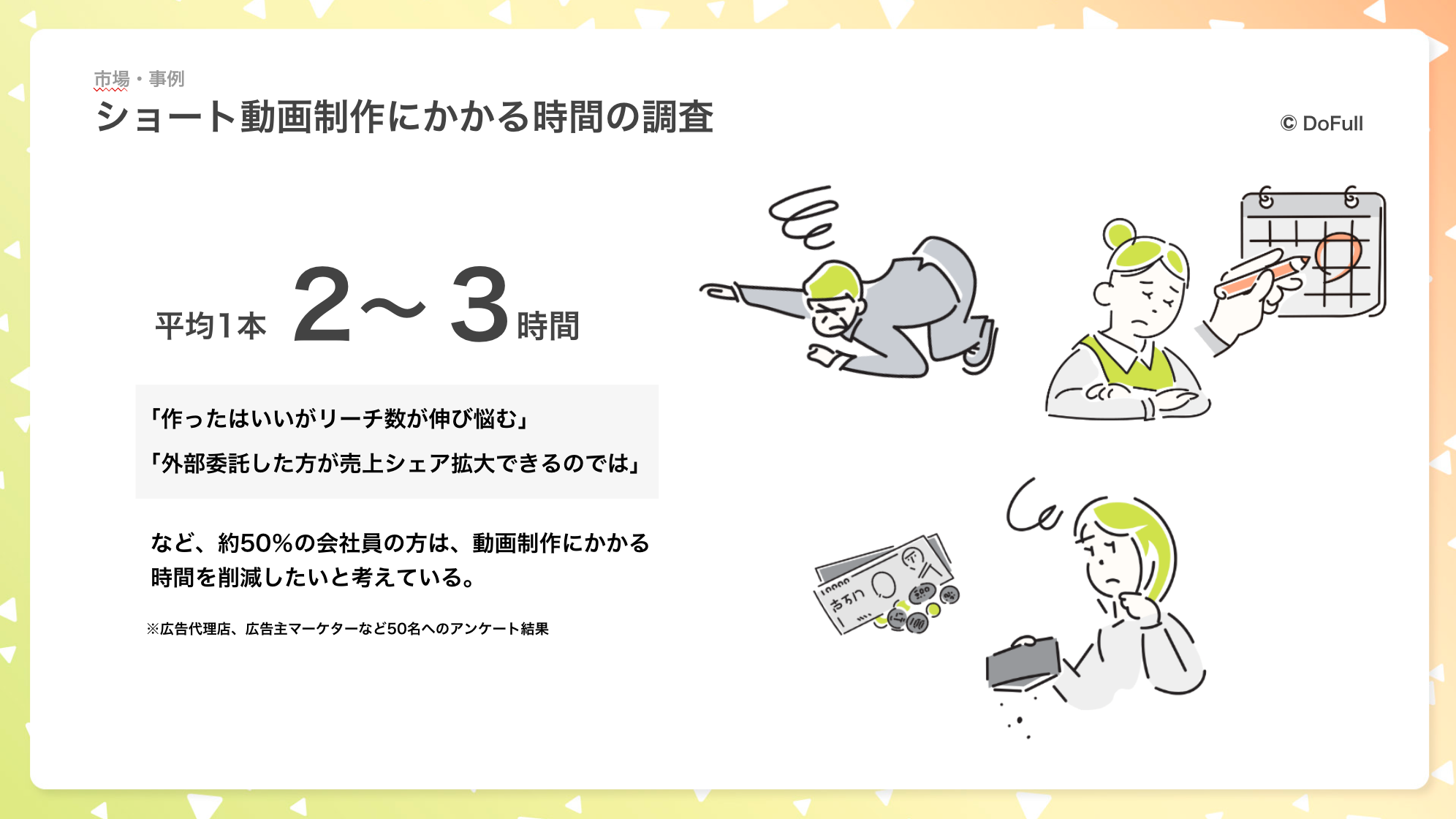 市場・事例

ショート動画制作にかかる時間の調査

© DoFull

平均1本 2〜3時間

「作ったはいいがリーチ数が伸び悩む」

「外部委託した方が売上シェア拡大できるのでは」

など、約50%の会社員の方は、動画制作にかかる時間を削減したいと考えている。

※広告代理店、広告主マーケターなど50名へのアンケート結果