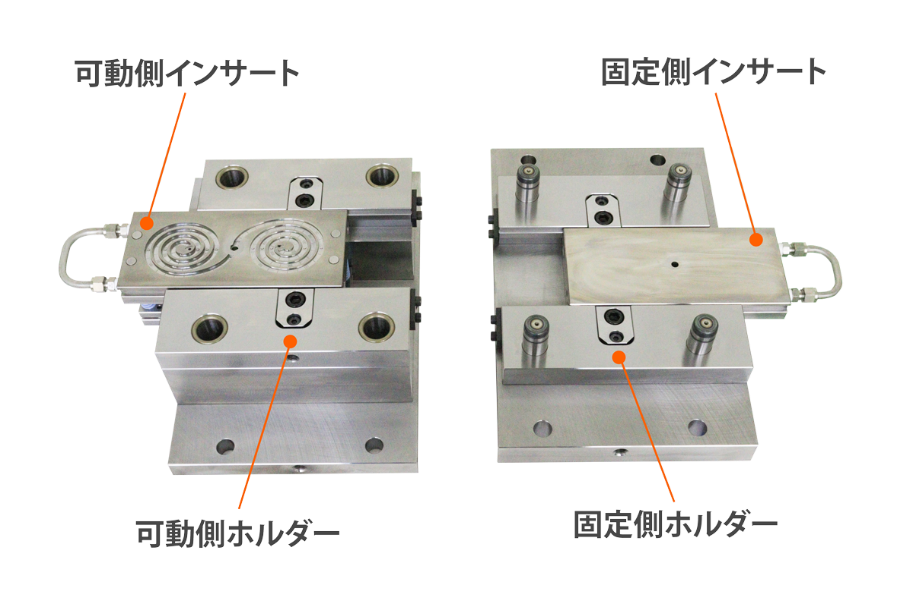 可動側インサート

固定側インサート

可動側ホルダー

固定側ホルダー