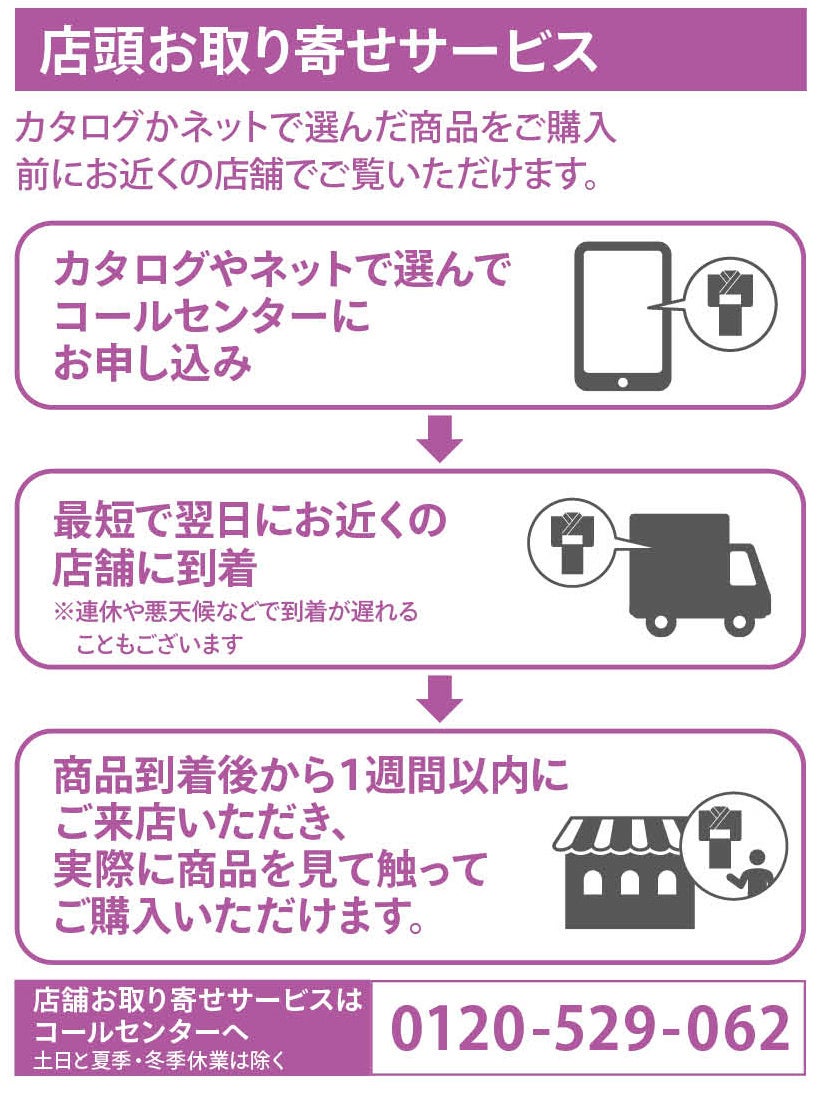 店頭お取り寄せサービス

カタログかネットで選んだ商品をご購入前にお近くの店舗でご覧いただけます。

カタログやネットで選んでコールセンターにお申し込み

最短で翌日にお近くの店舗に到着
※連休や悪天候などで到着が遅れることもございます

商品到着後から1週間以内にご来店いただき、実際に商品を見て触ってご購入いただけます。

店舗お取り寄せサービスはコールセンターへ
土日と夏季・冬季休業は除く

0120-529-062