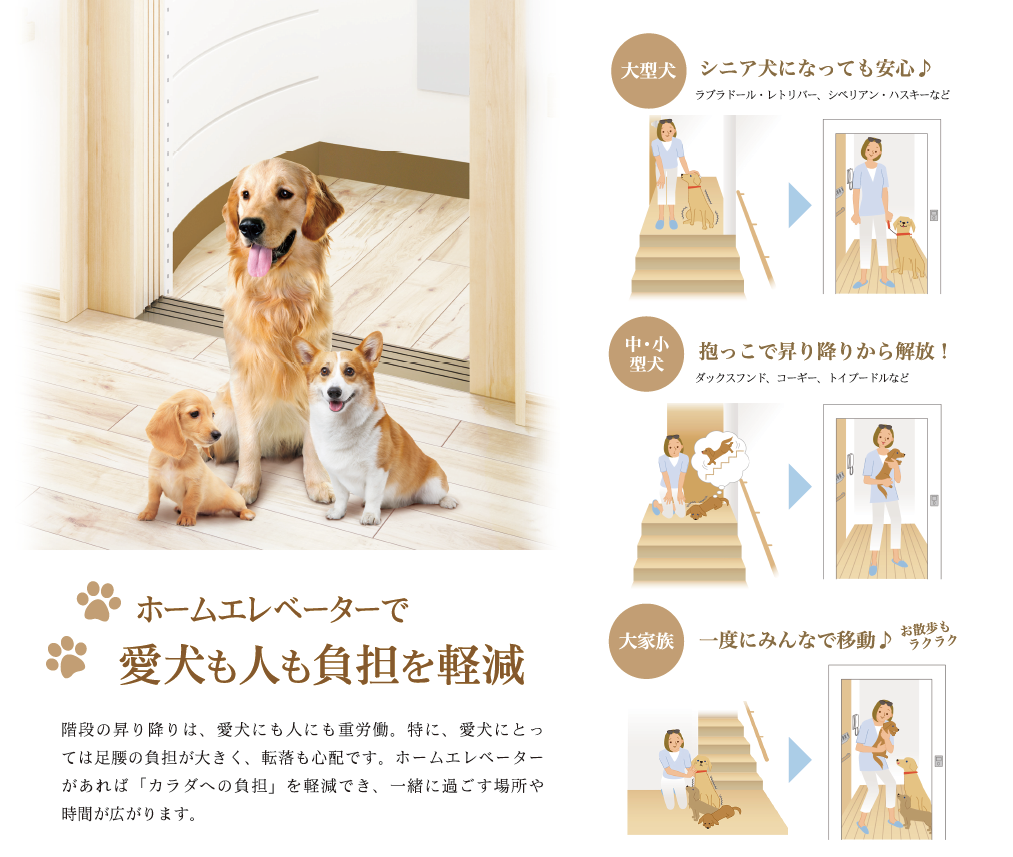 ホームエレベーターで
愛犬も人も負担を軽減

階段の昇り降りは、愛犬にも人にも重労働。特に、愛犬にとっては足腰の負担が大きく、転落も心配です。ホームエレベーターがあれば「カラダへの負担」を軽減でき、一緒に過ごす場所や時間が広がります。

大型犬
シニア犬になっても安心♪
ラブラドール・レトリバー、シベリアン・ハスキーなど

中・小型犬
抱っこで昇り降りから解放！
ダックスフンド、コーギー、トイプードルなど

大家族
一度にみんなで移動♪
お散歩もラクラク