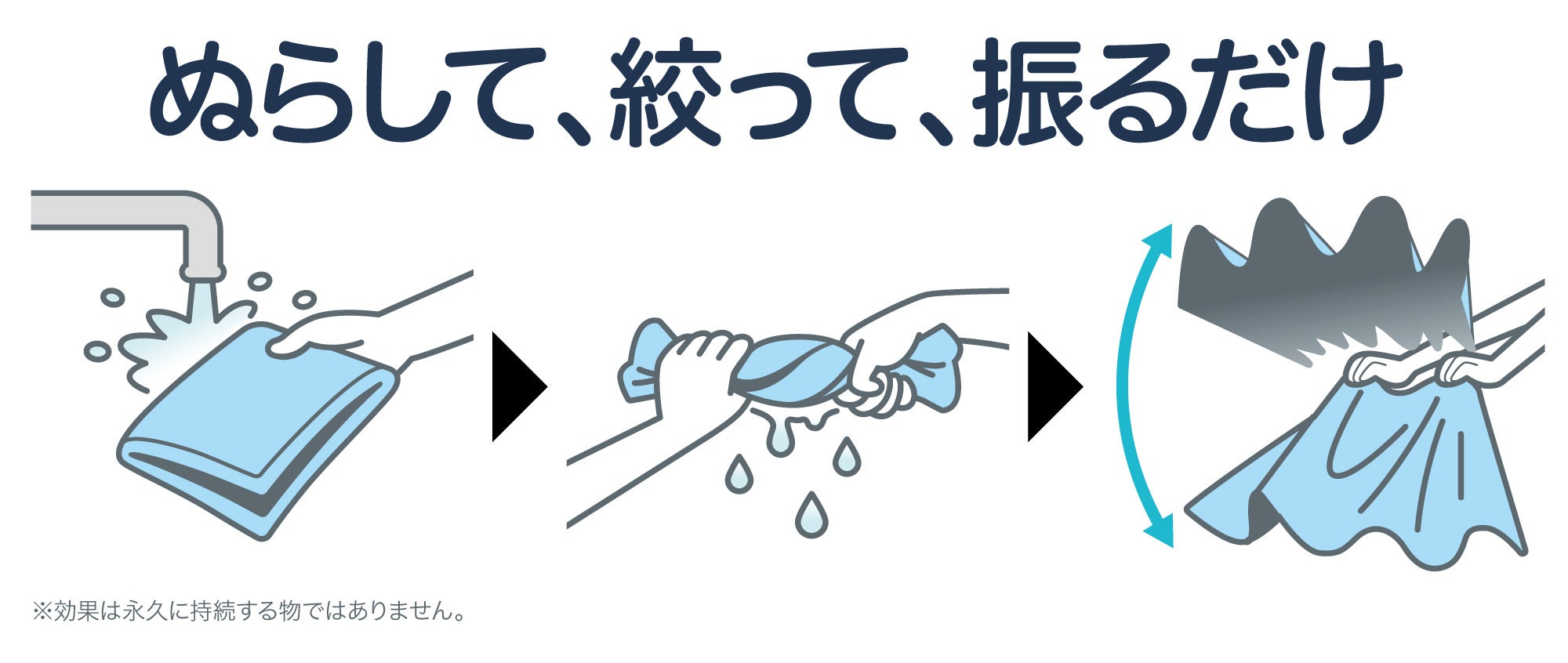 ぬらして、絞って、振るだけ

※効果は永久に持続する物ではありません。