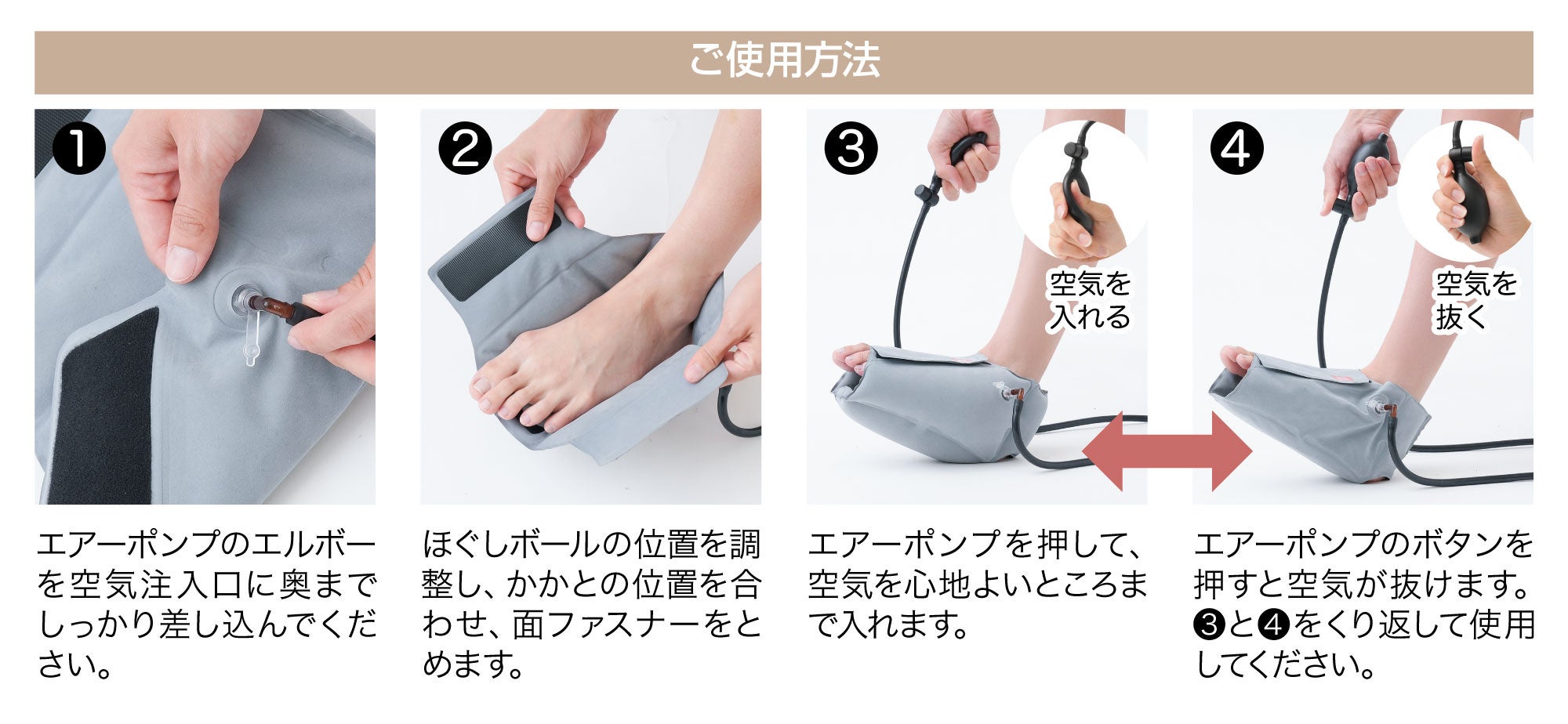 ご使用方法

❶

エアーポンプのエルボーを空気注入口に奥までしっかり差し込んでください。

❷

ほぐしボールの位置を調整し、かかとの位置を合わせ、面ファスナーをとめます。

❸

空気を入れる

エアーポンプを押して、空気を心地よいところまで入れます。

❹

空気を抜く

エアーポンプのボタンを押すと空気が抜けます。❸と❹をくり返して使用してください。