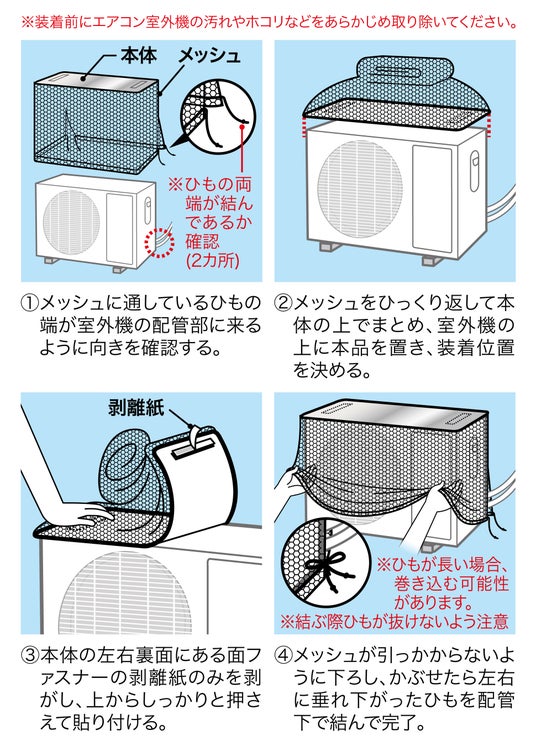 ※装着前にエアコン室外機の汚れやホコリなどをあらかじめ取り除いてください。

本体

メッシュ

※ひもの両端が結んであるか確認(2カ所)

①メッシュに通しているひもの端が室外機の配管部に来るように向きを確認する。

②メッシュをひっくり返して本体の上でまとめ、室外機の上に本品を置き、装着位置を決める。

剥離紙

※ひもが長い場合、巻き込む可能性があります。
※結ぶ際ひもが抜けないよう注意

③本体の左右裏面にある面ファスナーの剥離紙のみを剥がし、上からしっかりと押さえて貼り付ける。

④メッシュが引っかからないように下ろし、かぶせたら左右に垂れ下がったひもを配管下で結んで完了。