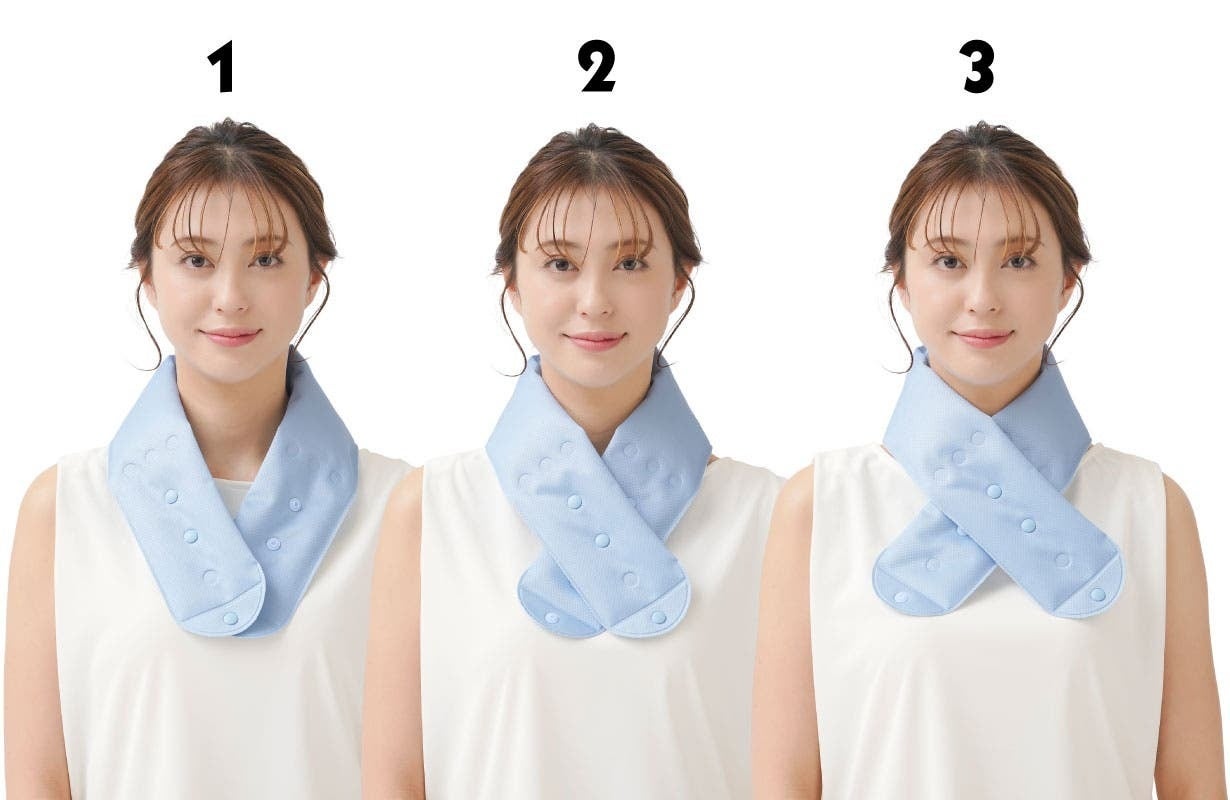 1

2

3