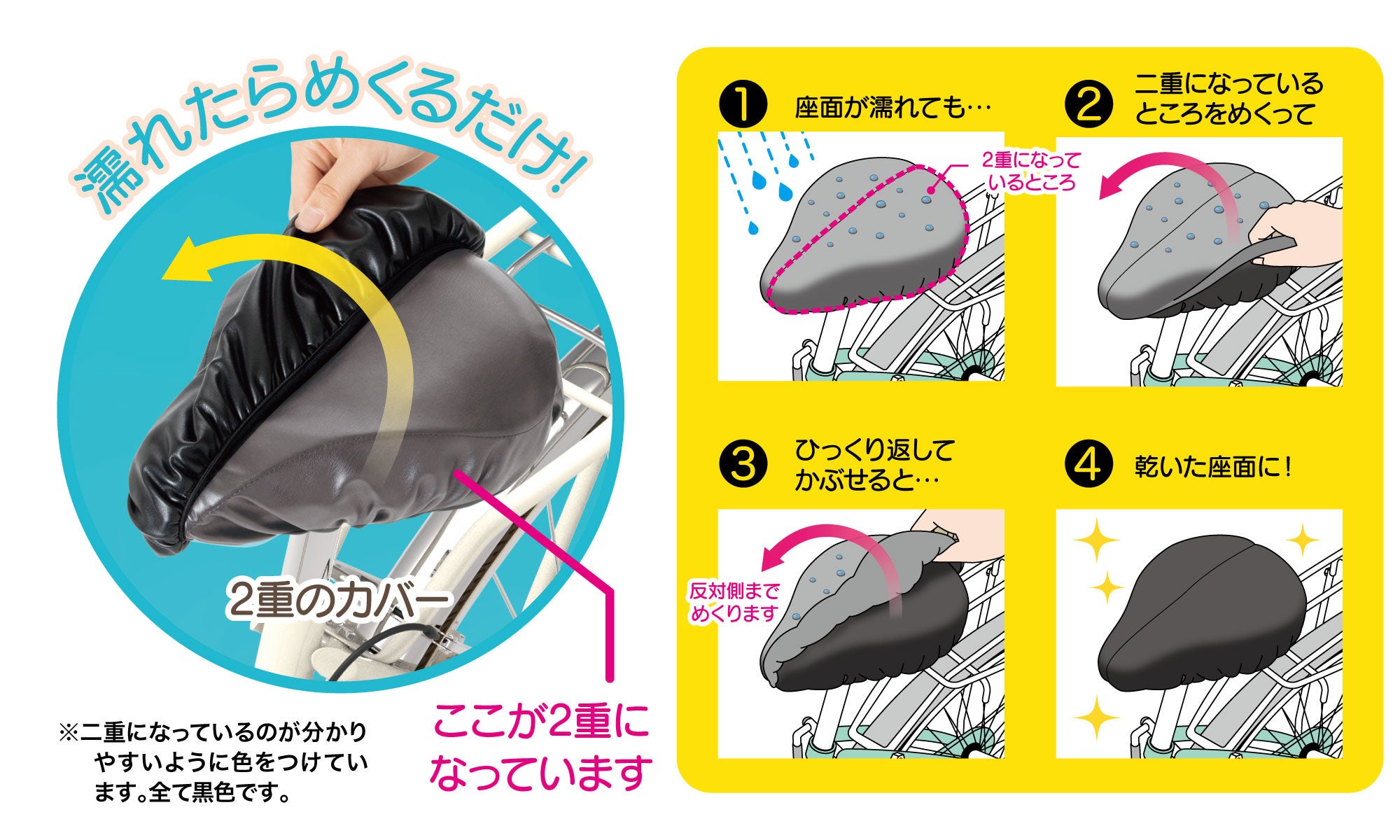 濡れたらめくるだけ!

2重のカバー

ここが2重になっています

※二重になっているのが分かりやすいように色をつけています。全て黒色です。

❶ 座面が濡れても…

2重になっているところ

❷ 二重になっているところをめくって

❸ ひっくり返してかぶせると…

反対側までめくります

❹ 乾いた座面に!