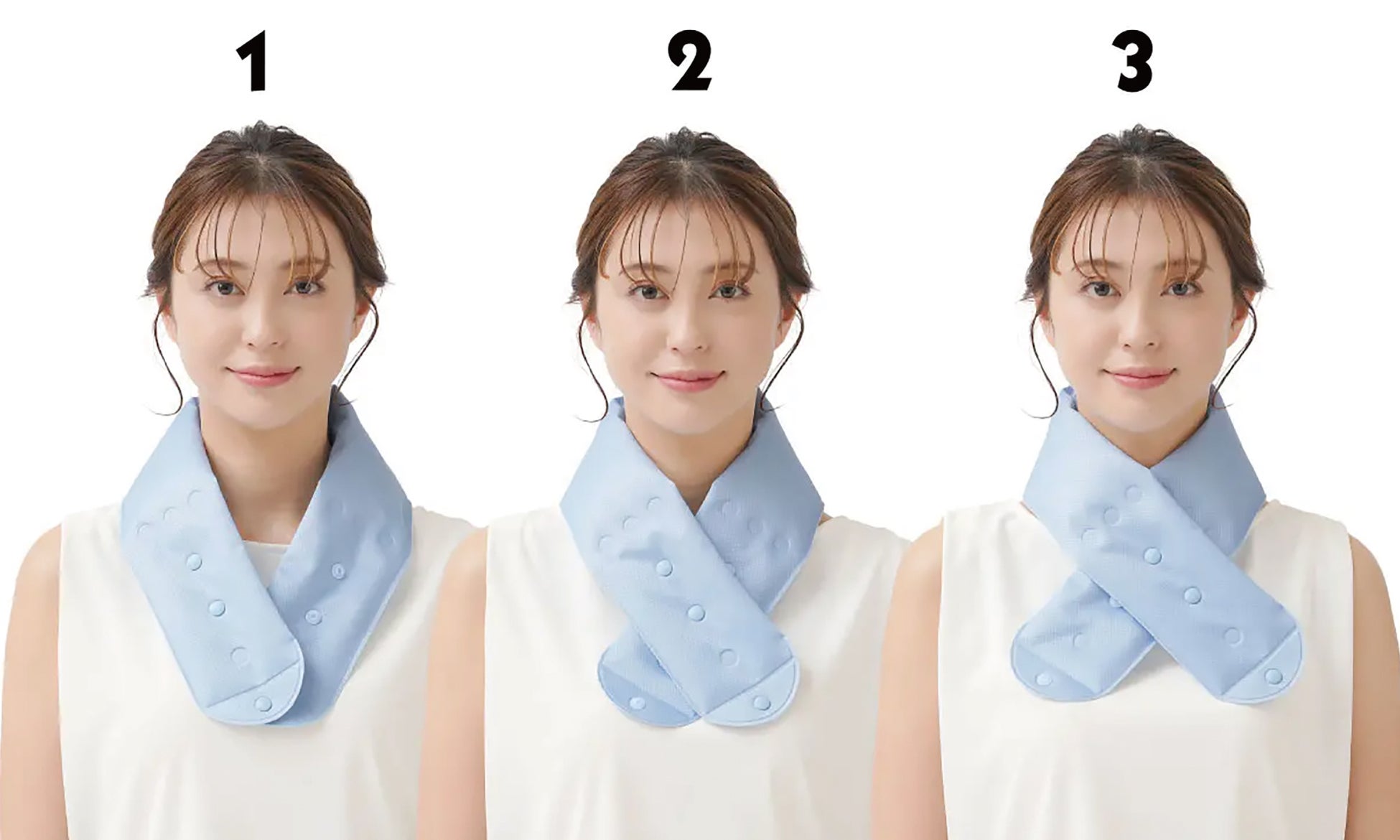 1

2

3