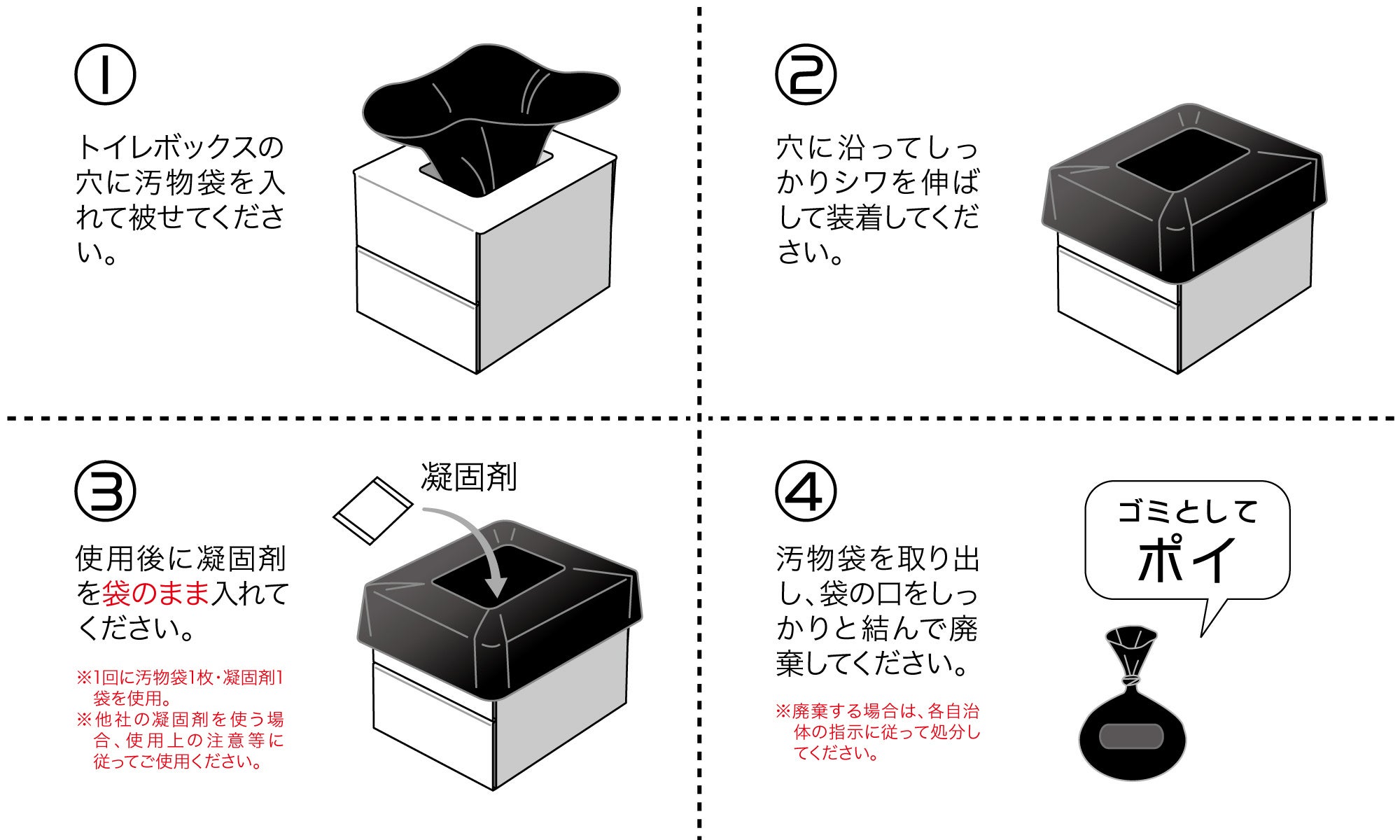 ①

トイレボックスの穴に汚物袋を入れて被せてください。

②

穴に沿ってしっかりシワを伸ばして装着してください。

③

使用後に凝固剤を袋のまま入れてください。

※1回に汚物袋1枚・凝固剤1袋を使用。
※他社の凝固剤を使う場合、使用上の注意等に従ってご使用ください。

凝固剤

④

汚物袋を取り出し、袋の口をしっかりと結んで廃棄してください。

※廃棄する場合は、各自治体の指示に従って処分してください。

ゴミとして
ポイ