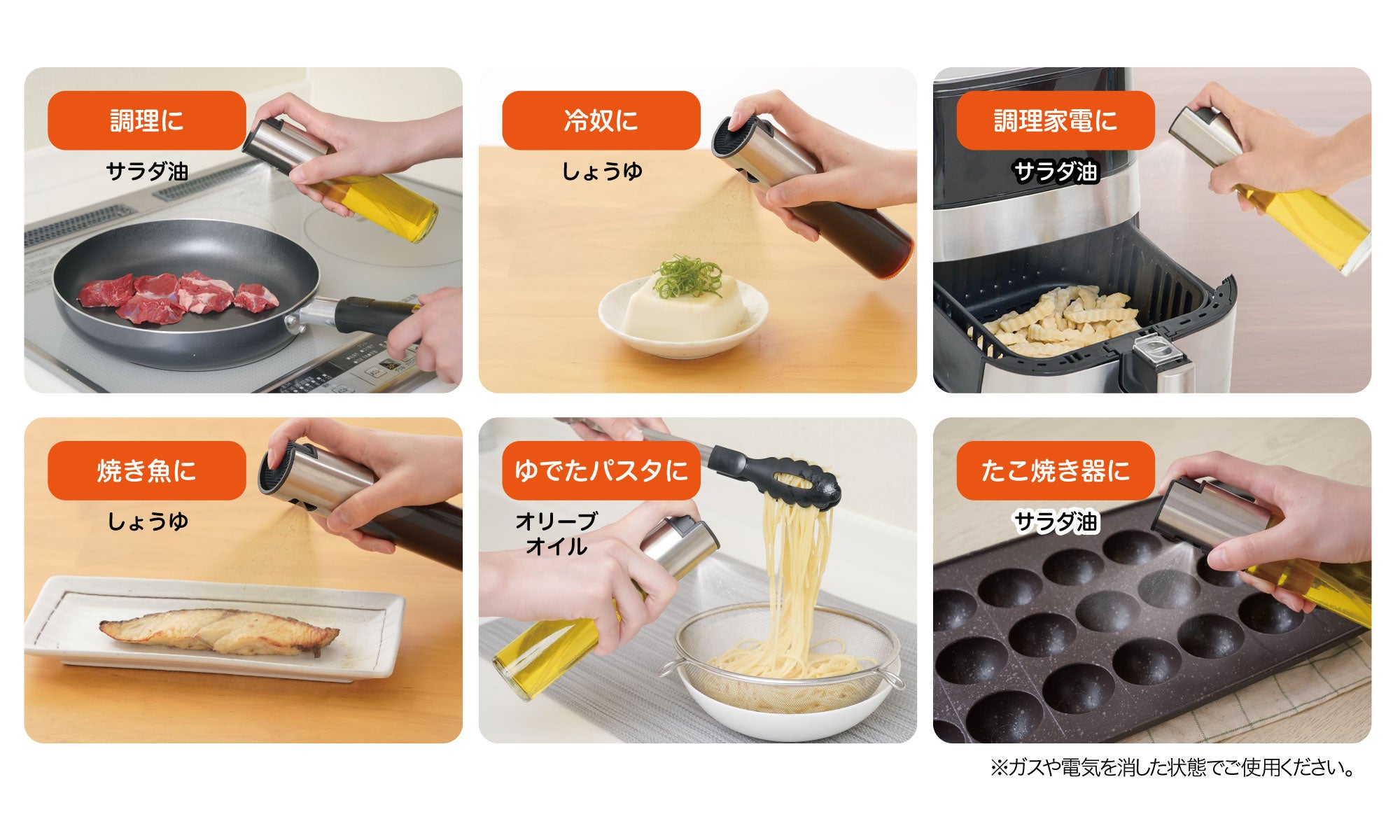 調理に

サラダ油

冷奴に

しょうゆ

調理家電に

サラダ油

焼き魚に

しょうゆ

ゆでたパスタに

オリーブオイル

たこ焼き器に

サラダ油

※ガスや電気を消した状態でご使用ください。