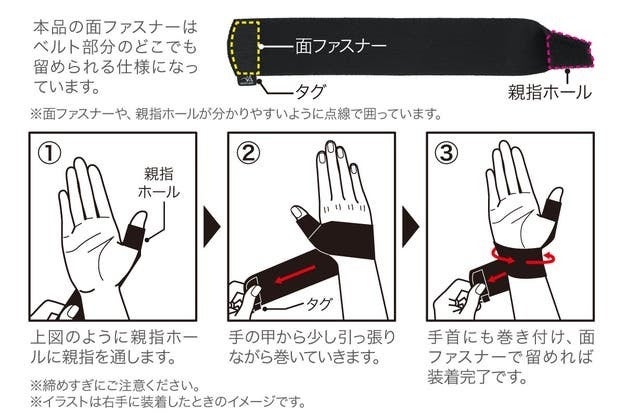 本品の面ファスナーはベルト部分のどこでも留められる仕様になっています。

面ファスナー

タグ

親指ホール

※面ファスナーや、親指ホールが分かりやすいように点線で囲っています。

①

親指ホール

上図のように親指ホールに親指を通します。

②

タグ

手の甲から少し引っ張りながら巻いていきます。

③

手首にも巻き付け、面ファスナーで留めれば装着完了です。

※締めすぎにご注意ください。
※イラストは右手に装着したときのイメージです。