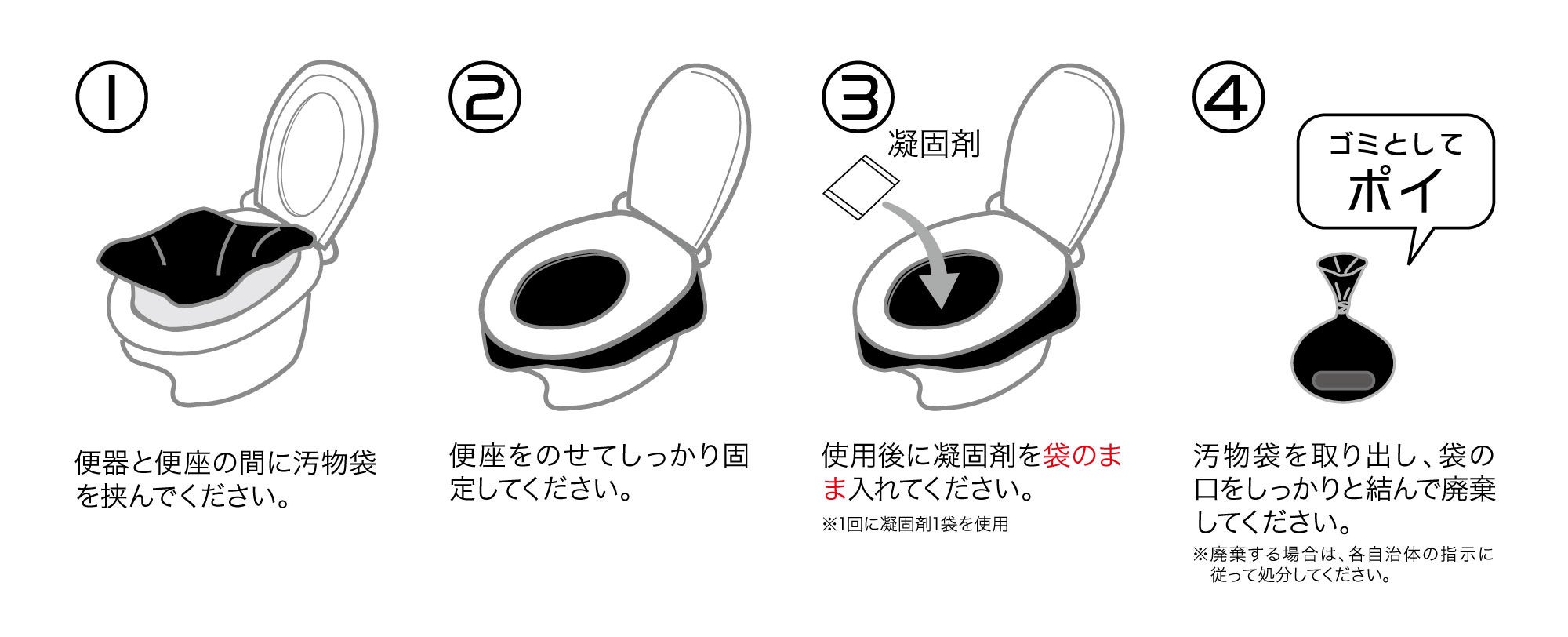 ①

便器と便座の間に汚物袋を挟んでください。

②

便座をのせてしっかり固定してください。

③

凝固剤

使用後に凝固剤を袋のまま入れてください。

※1回に凝固剤1袋を使用

④

ゴミとして
ポイ

汚物袋を取り出し、袋の口をしっかりと結んで廃棄してください。

※廃棄する場合は、各自治体の指示に従って処分してください。