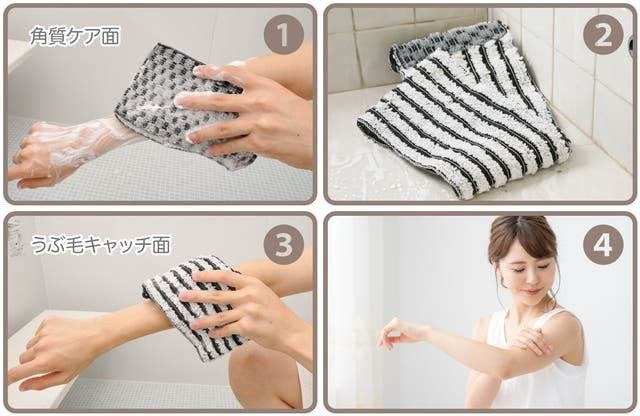 角質ケア面

1

2

うぶ毛キャッチ面

3

4