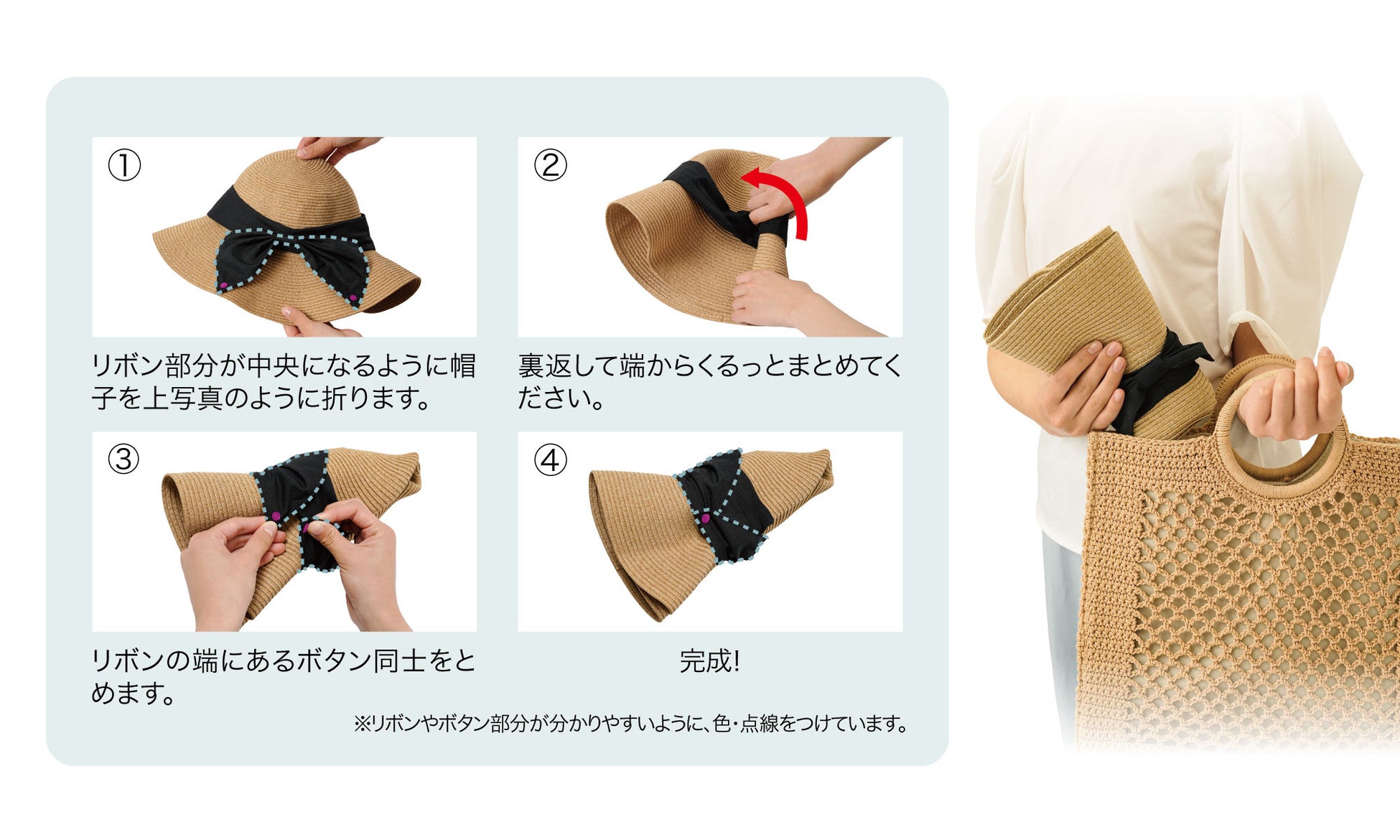 ①

リボン部分が中央になるように帽子を上写真のように折ります。

②

裏返して端からくるっとまとめてください。

③

リボンの端にあるボタン同士をとめます。

④

完成!

※リボンやボタン部分が分かりやすいように、色・点線をつけています。