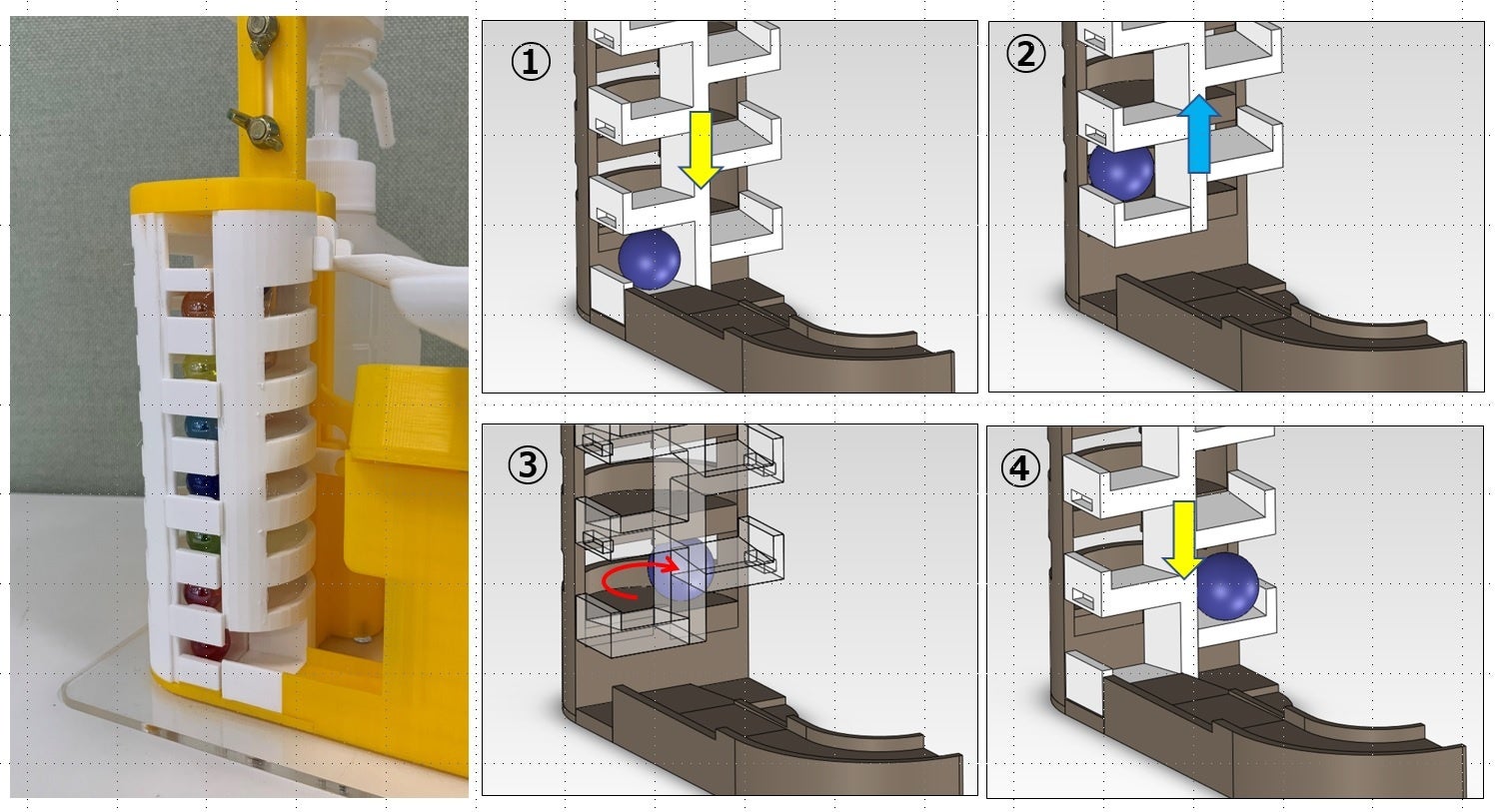 ①

②

③

④